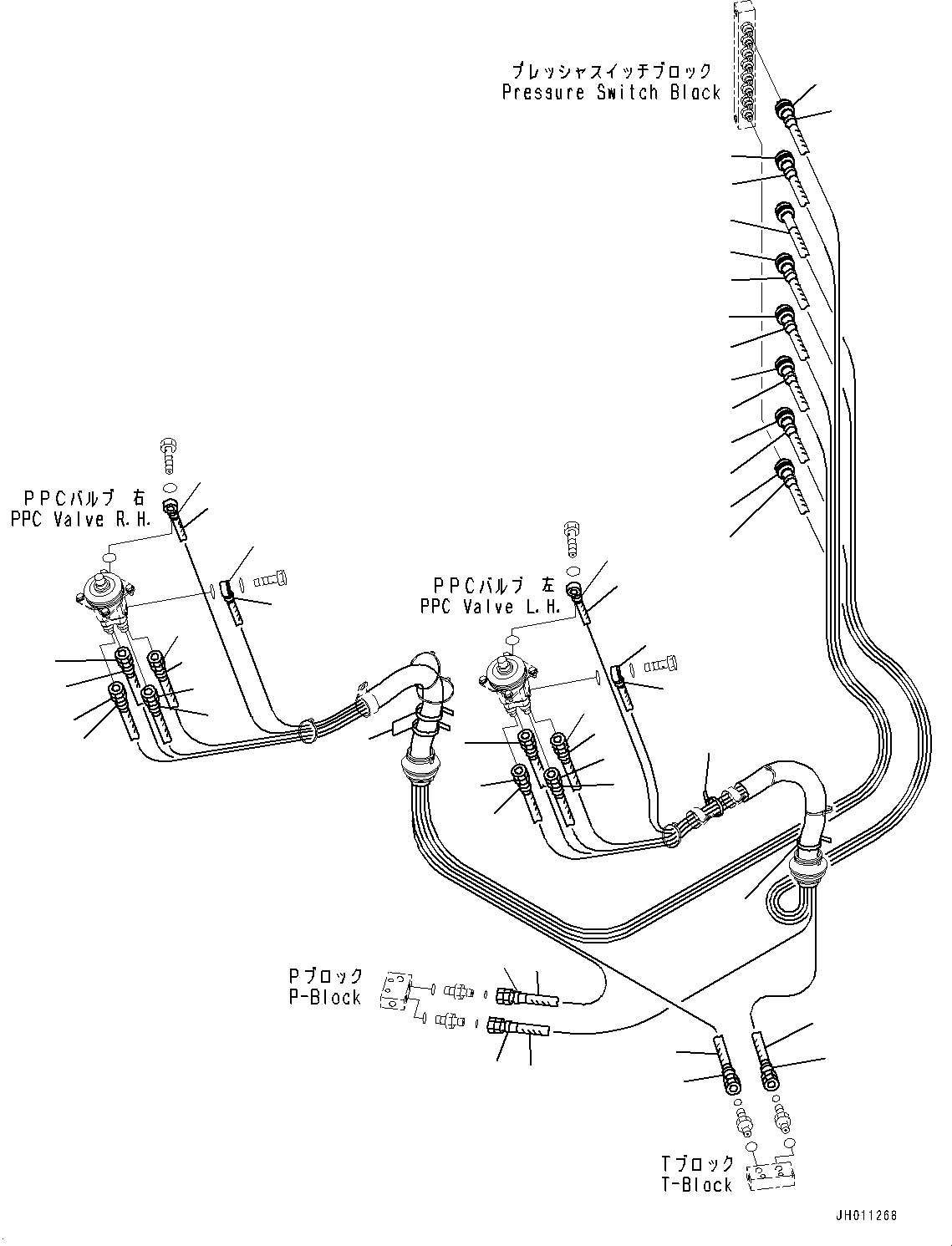 プレッシャスイッチブロック
Pressure Switch Block

PPCバルブ 右
PPC Valve R.H.

PPCバルブ 左
PPC Valve L.H.

Pブロック
P-Block

Tブロック
T-Block

JH011268