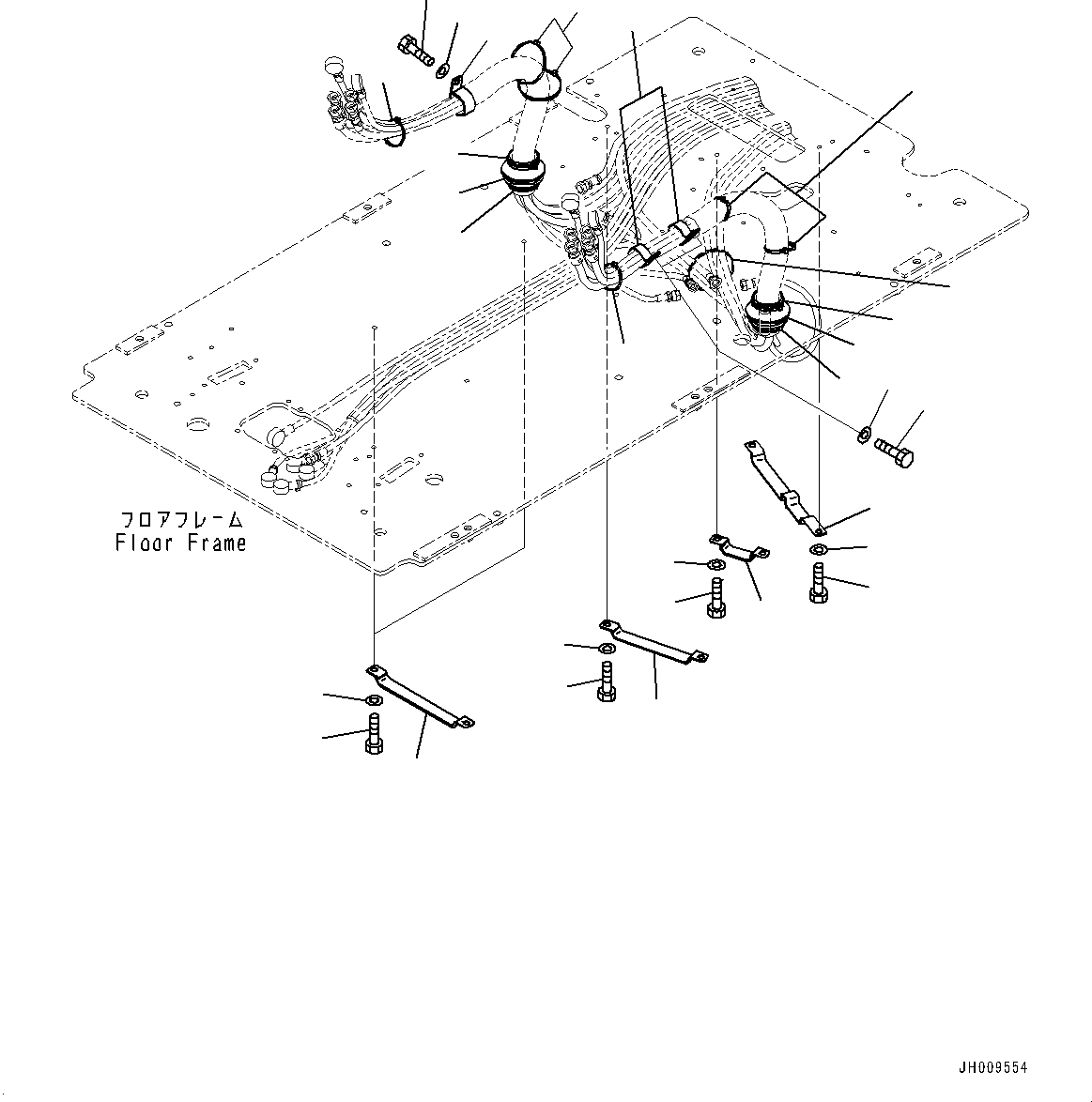 フロアフレーム
Floor Frame

JH009554