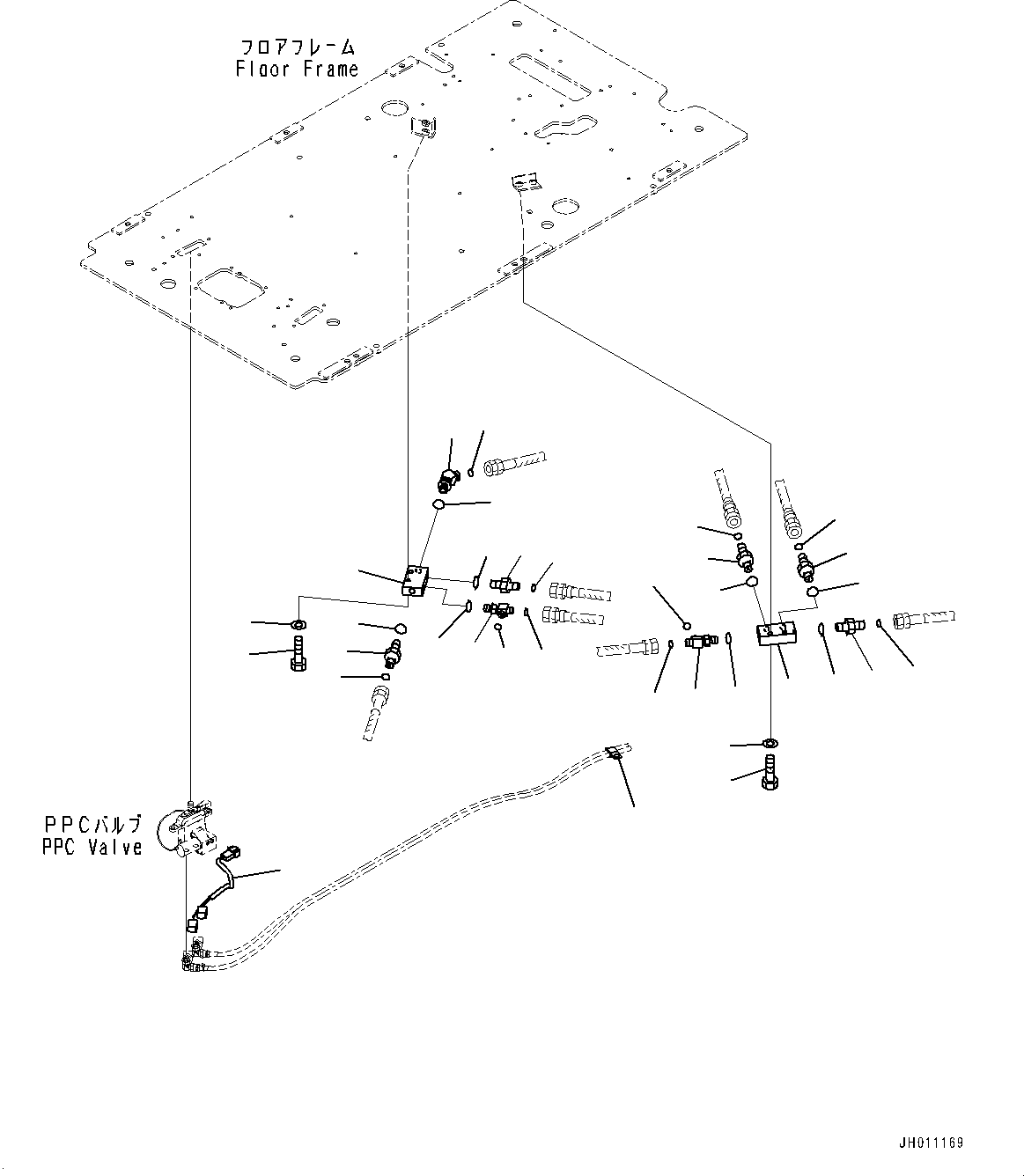 フロアフレーム
Floor Frame

PPCバルブ
PPC Valve

JH011169