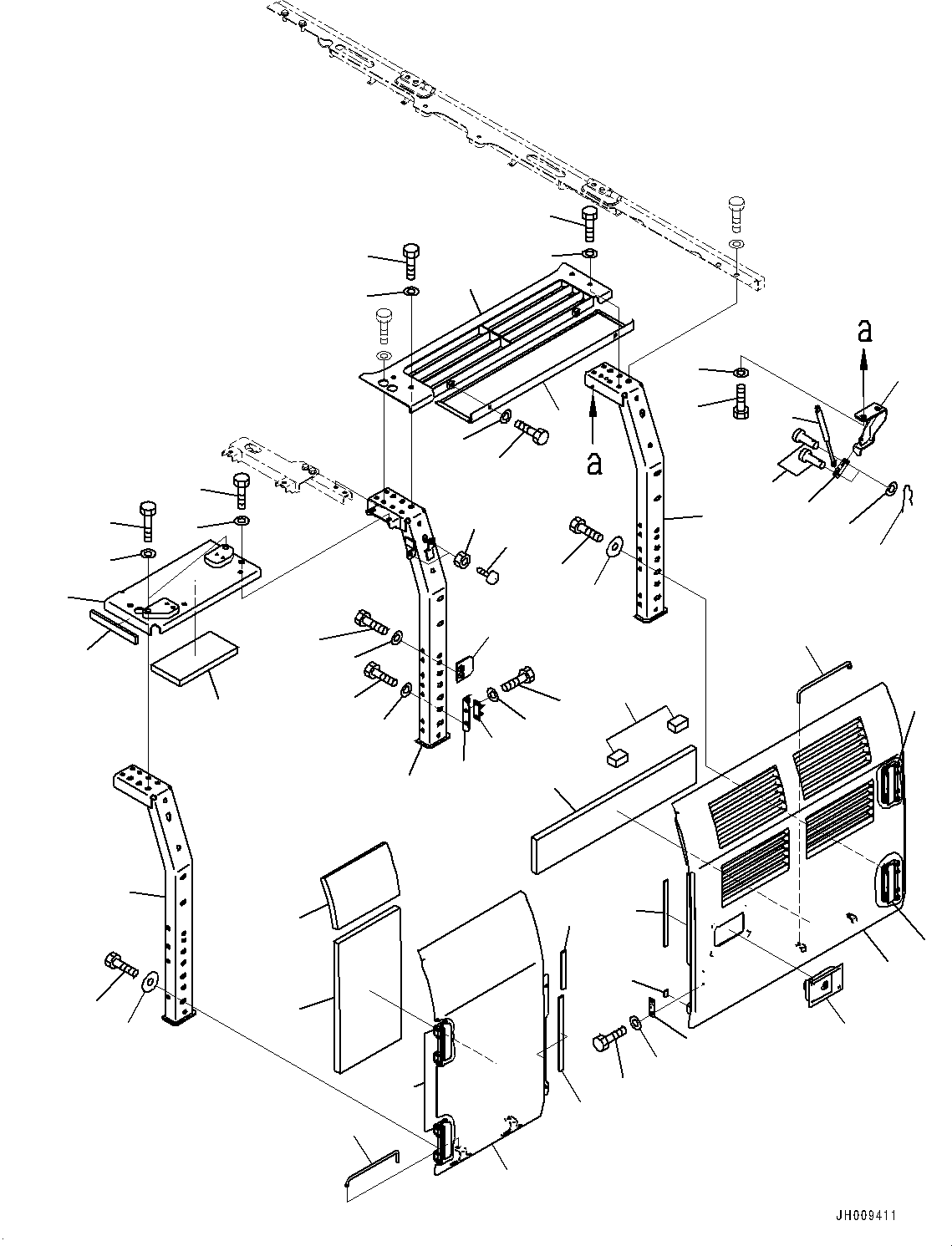 a

a

JH009411