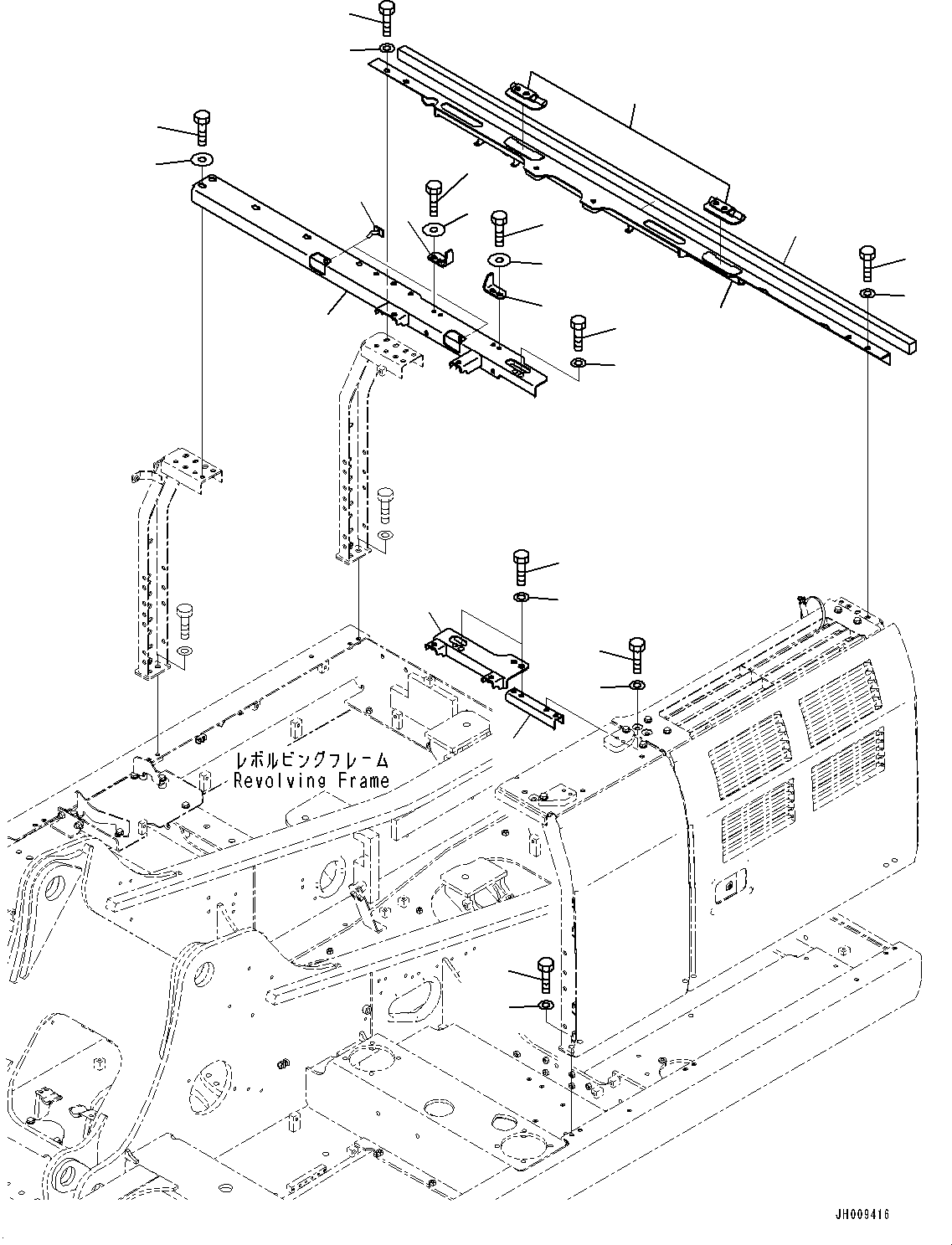 レボルビングフレーム
Revolving Frame

JH009416