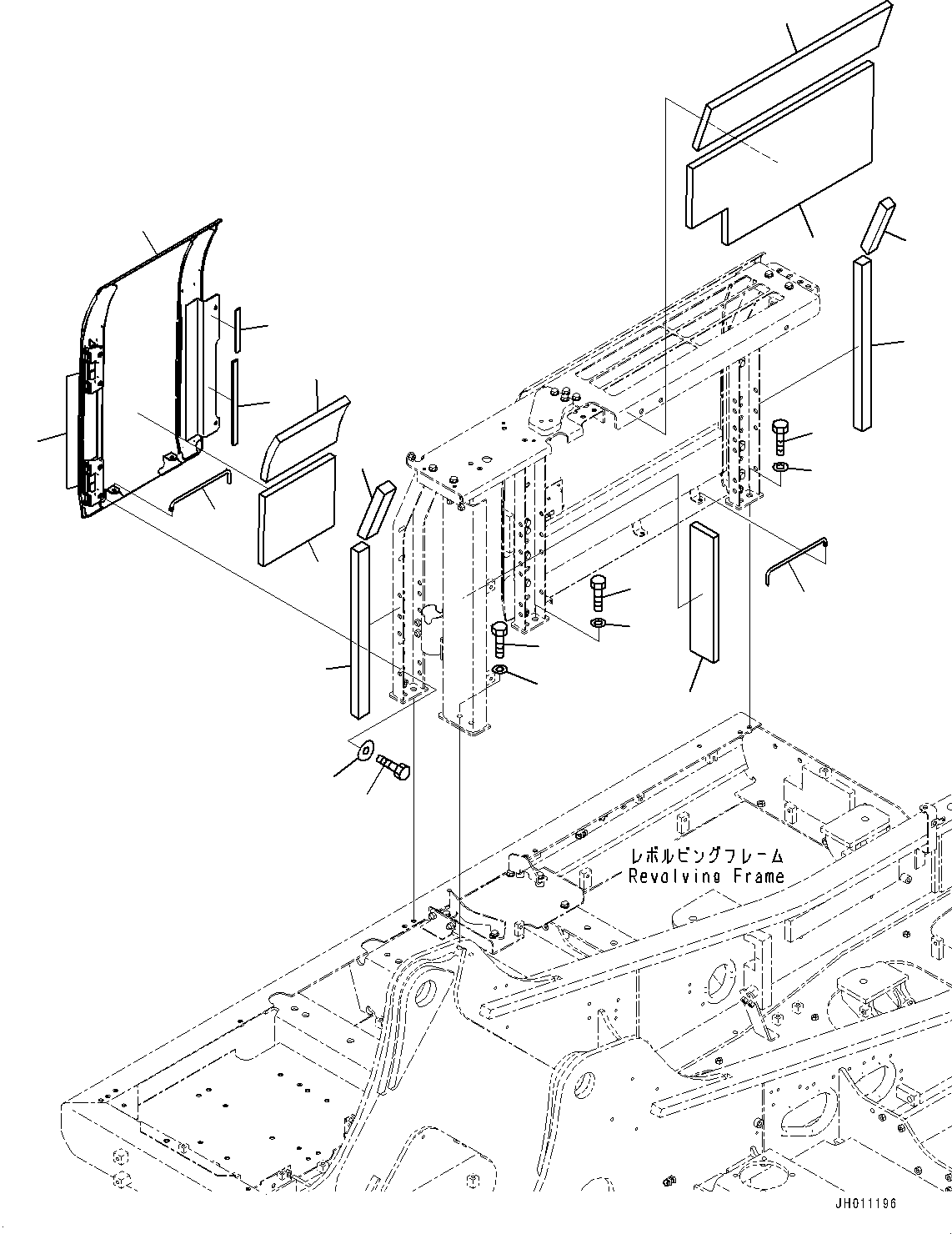 レボルビングフレーム
Revolving Frame

JH011196