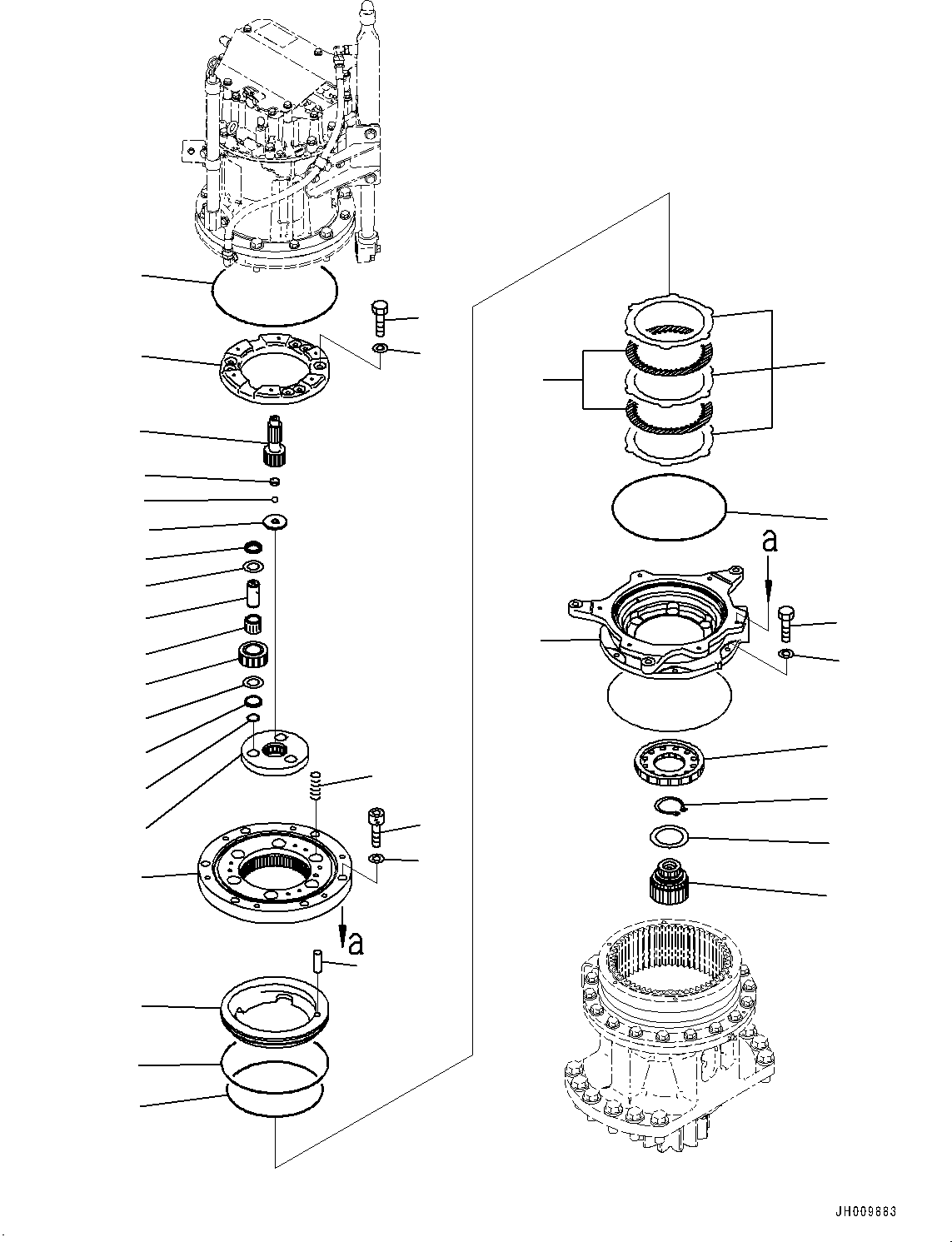 a

a

JH009883