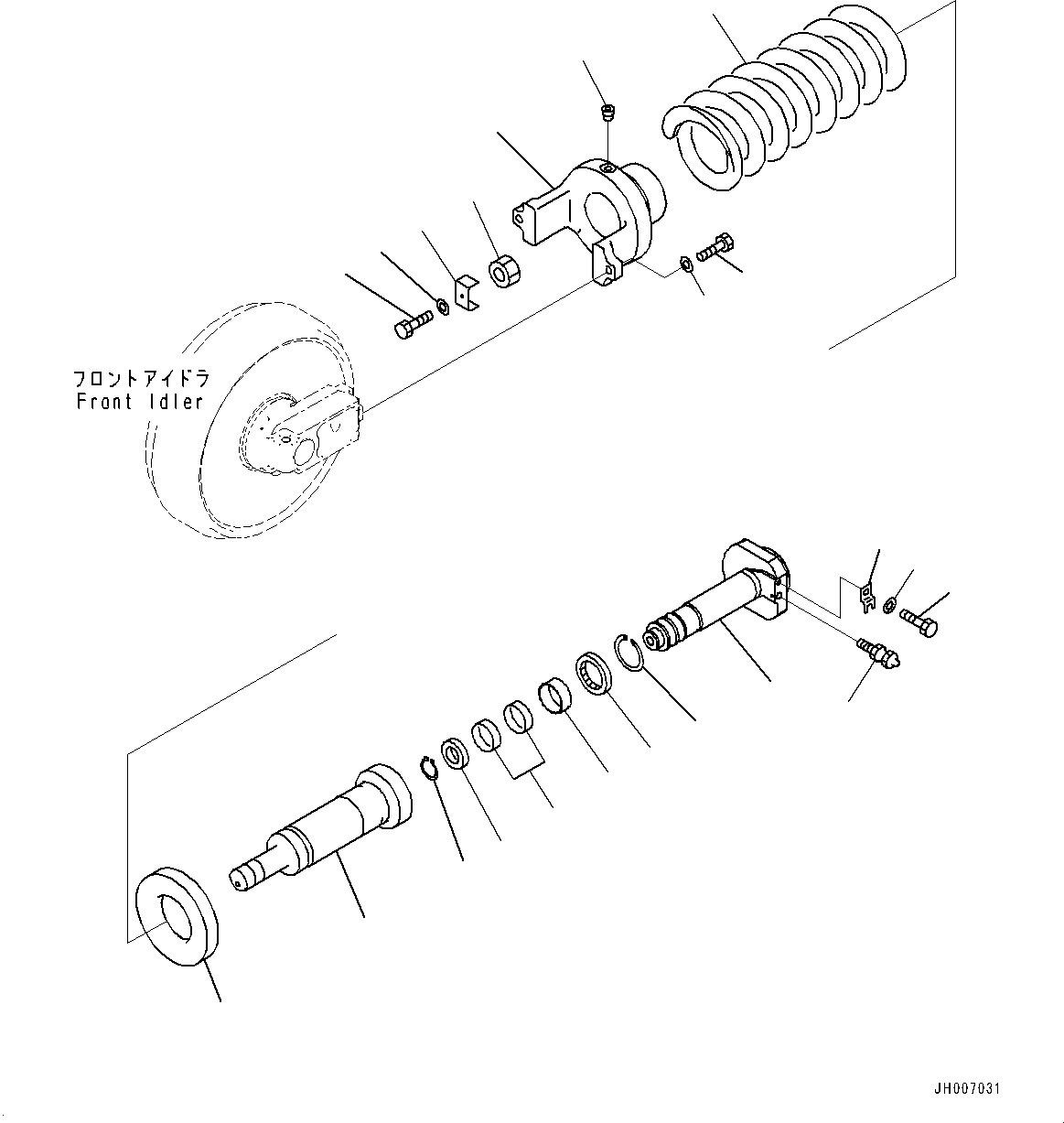 フロントアイドラ
Front Idler

JH007031