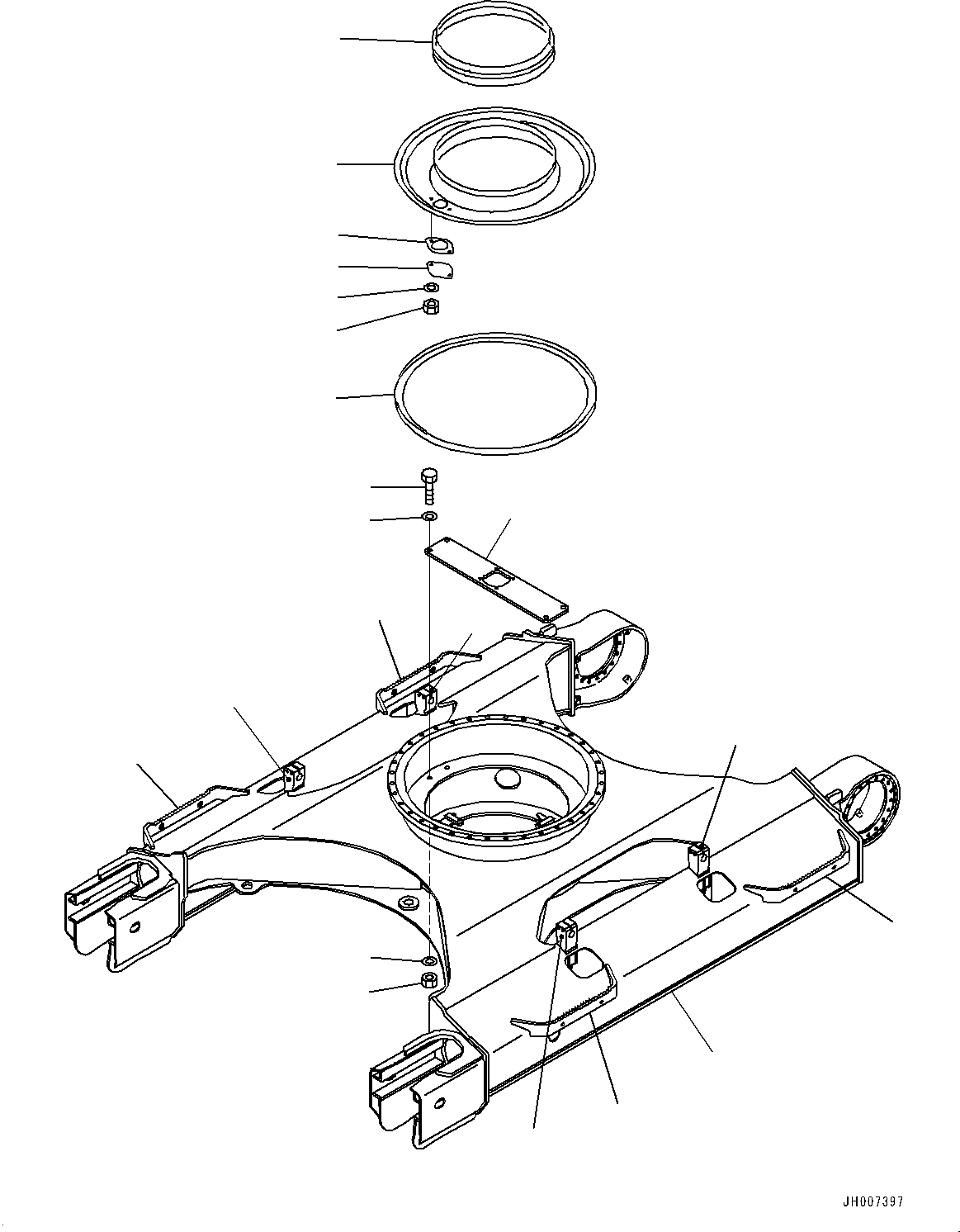 JH007397