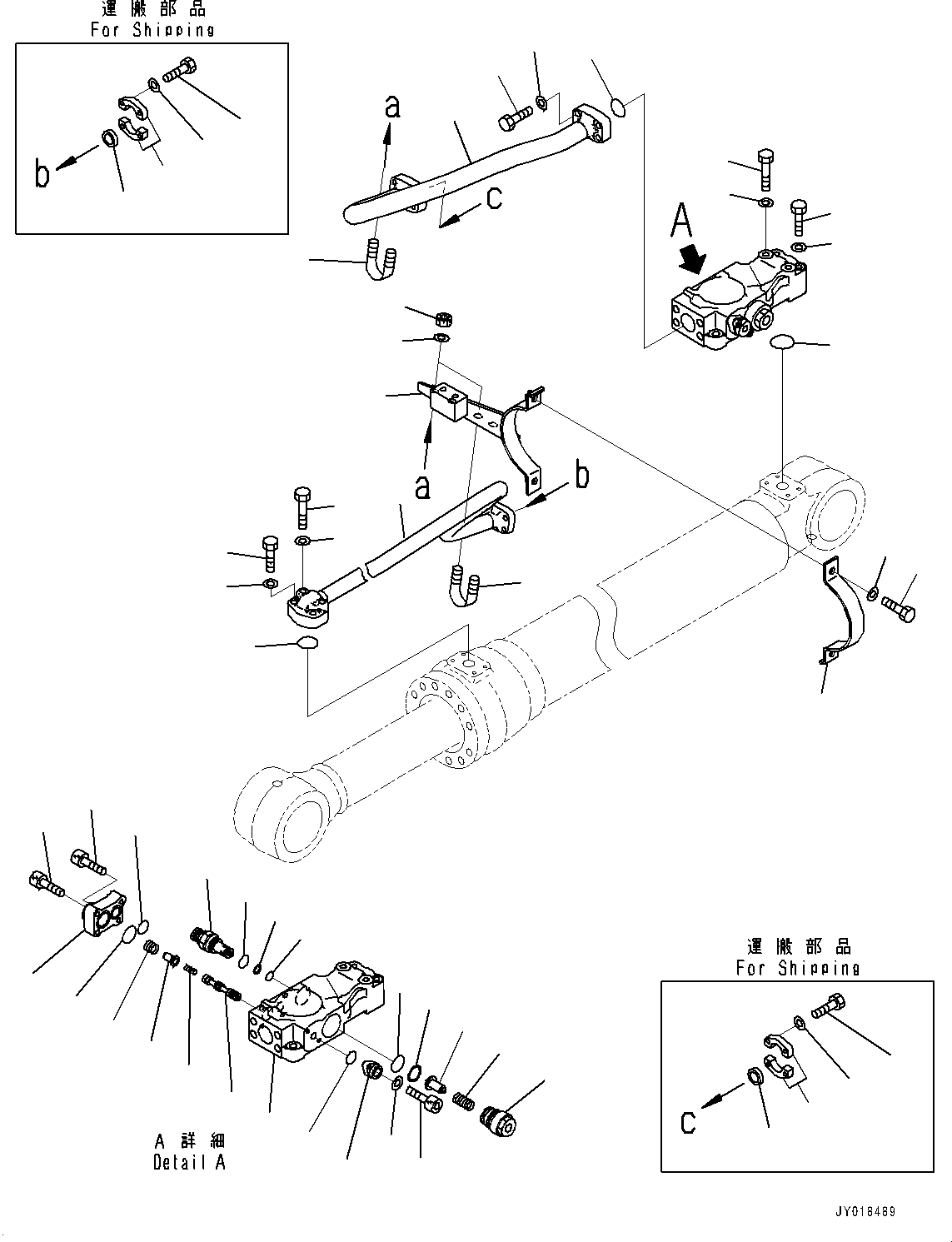 運搬部品
For Shipping

b

a

c

A

a

b

運搬部品
For Shipping

c

A 詳細
Detail A

JY018489