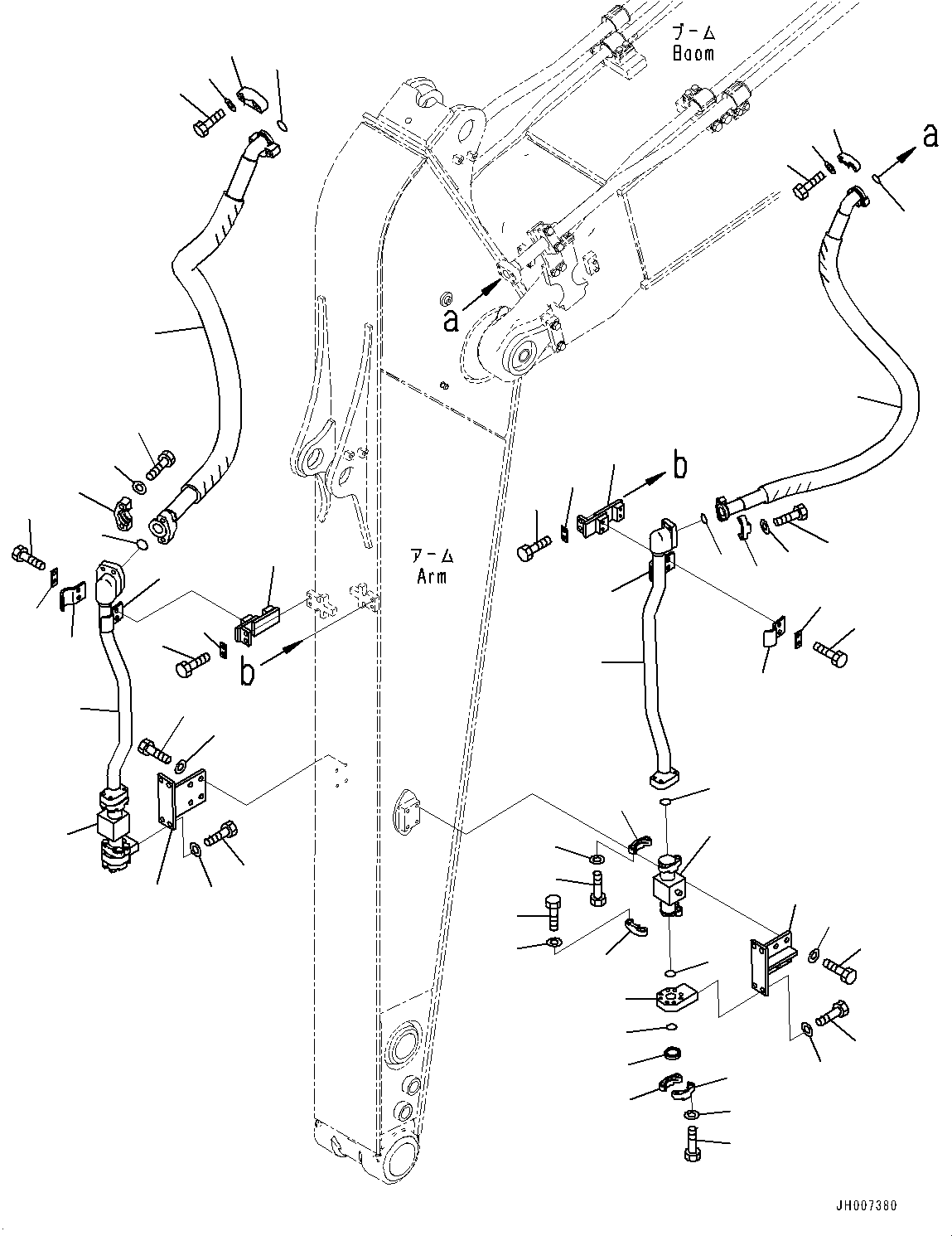 ブーム
Boom

a

a

b

アーム
Arm

b

JH007380