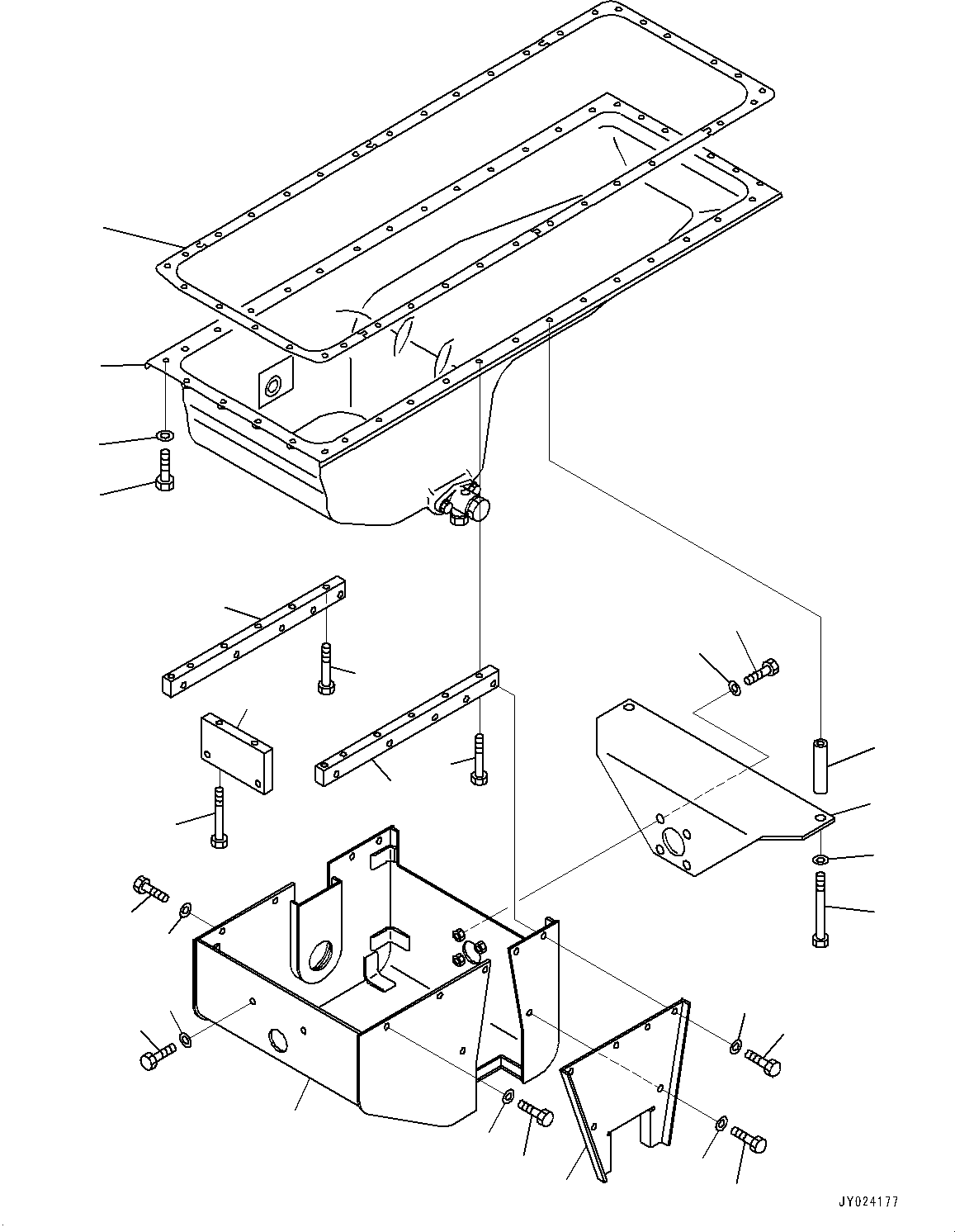 JY024177