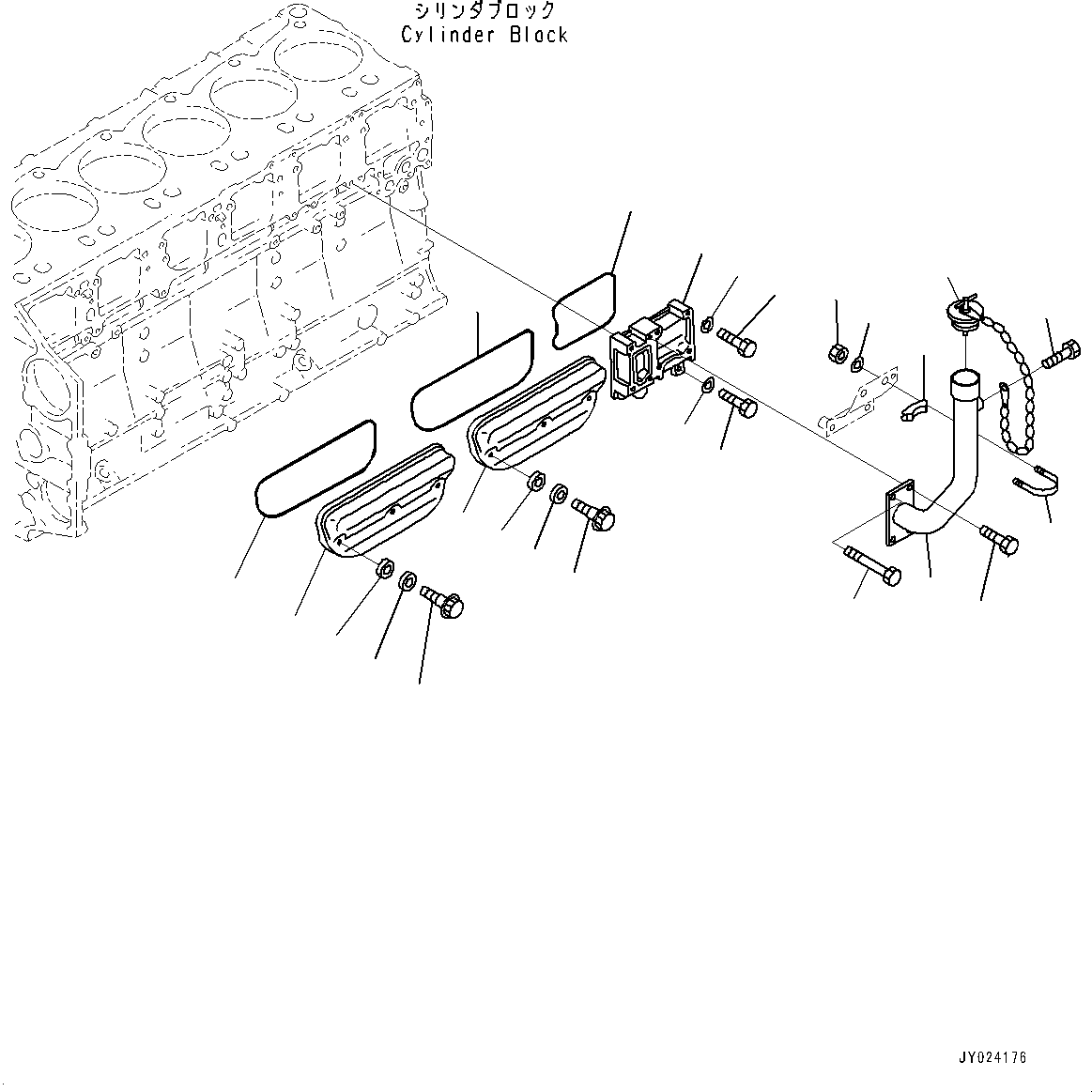 シリンダブロック
Cylinder Block

JY024176