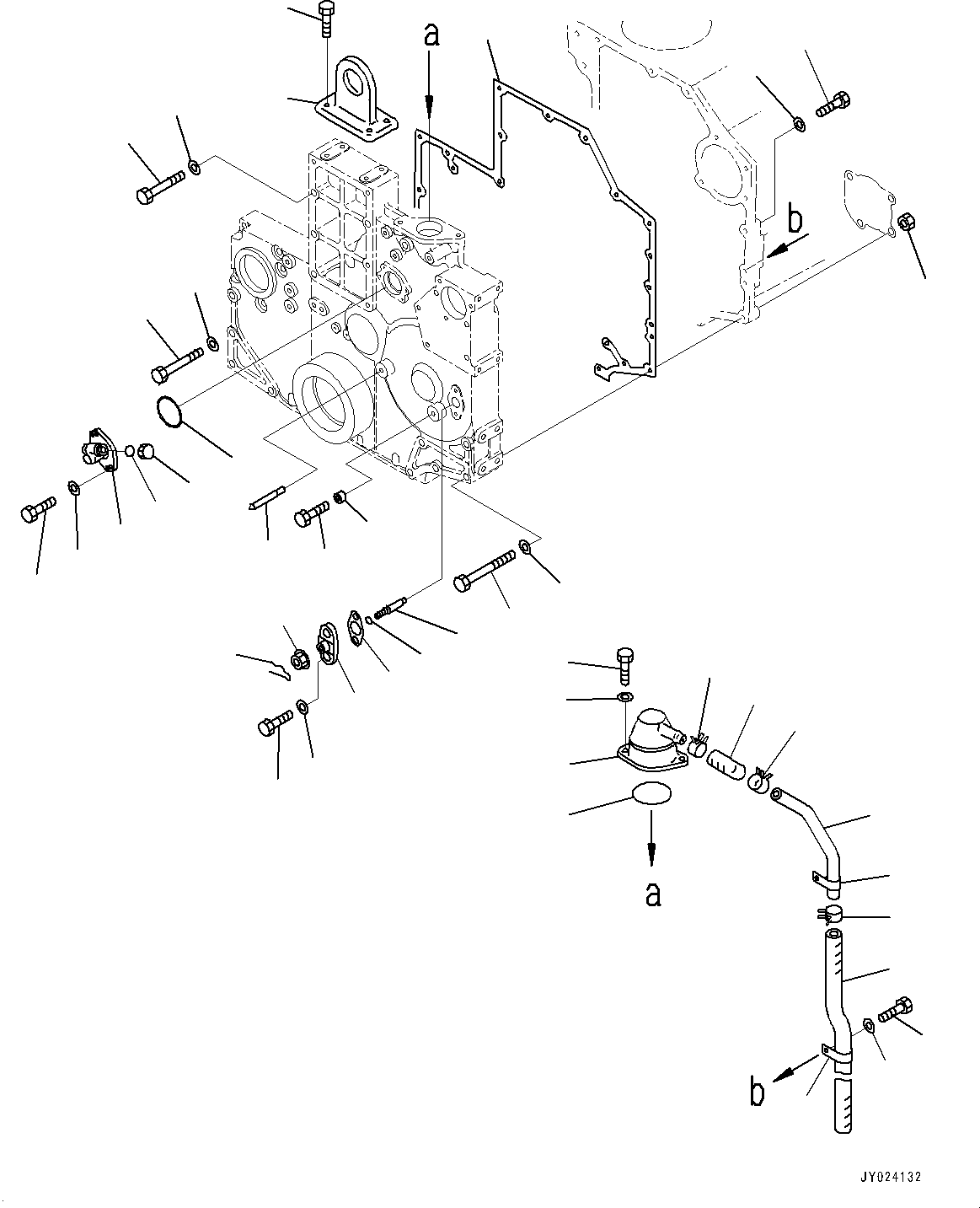 a

b

a

b

JY024132