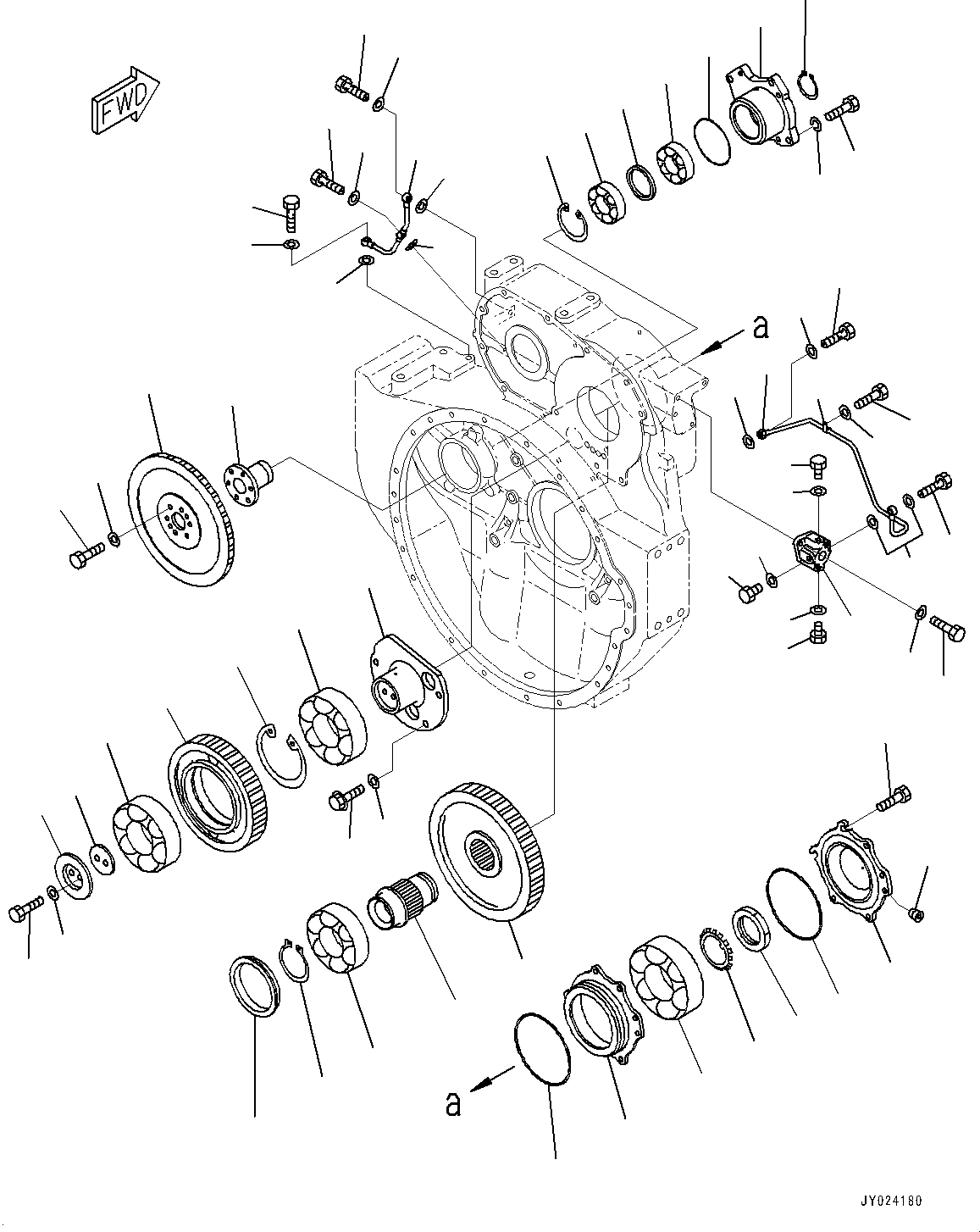 FWD

a

a

JY024180