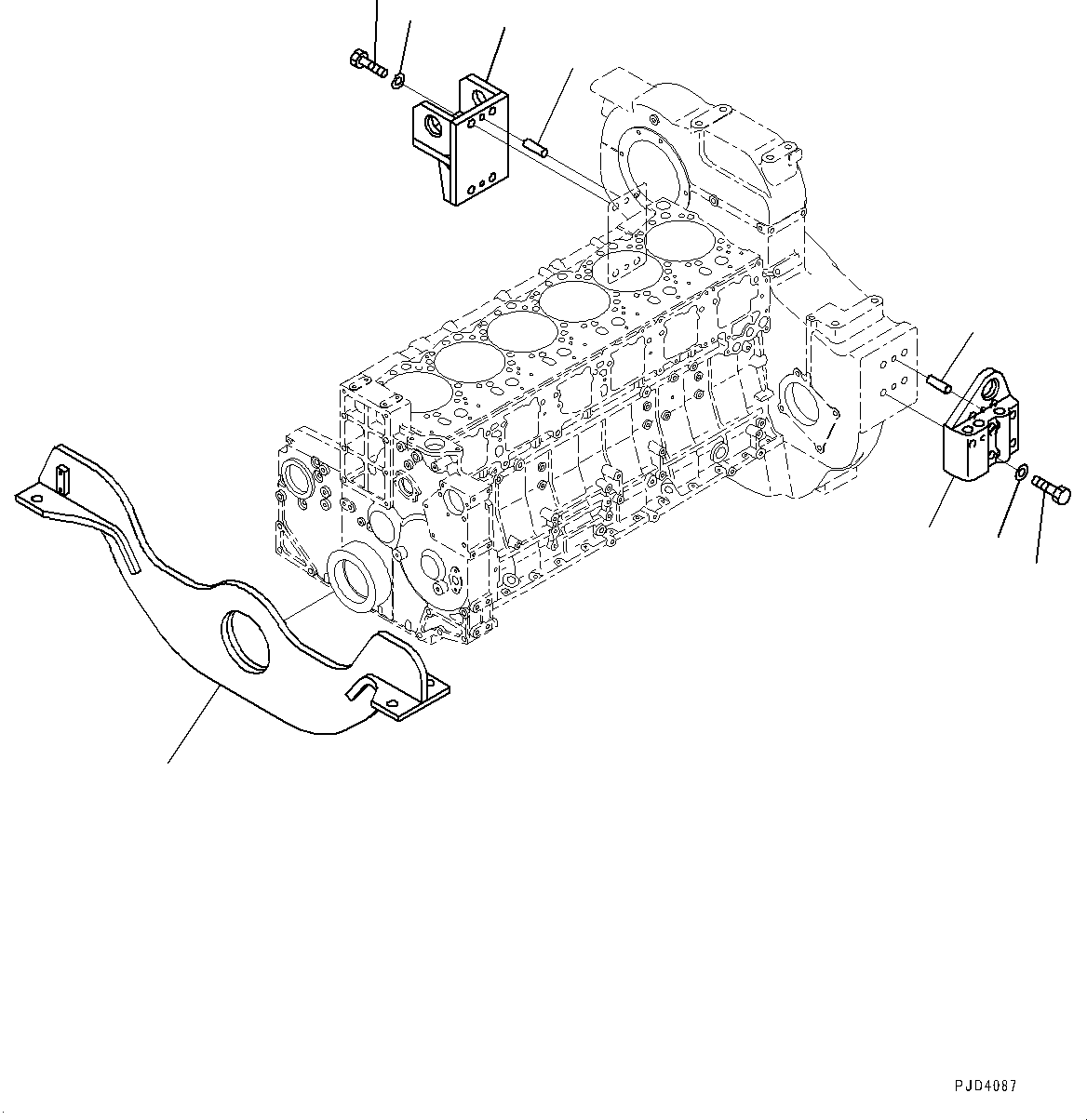 PJD4087