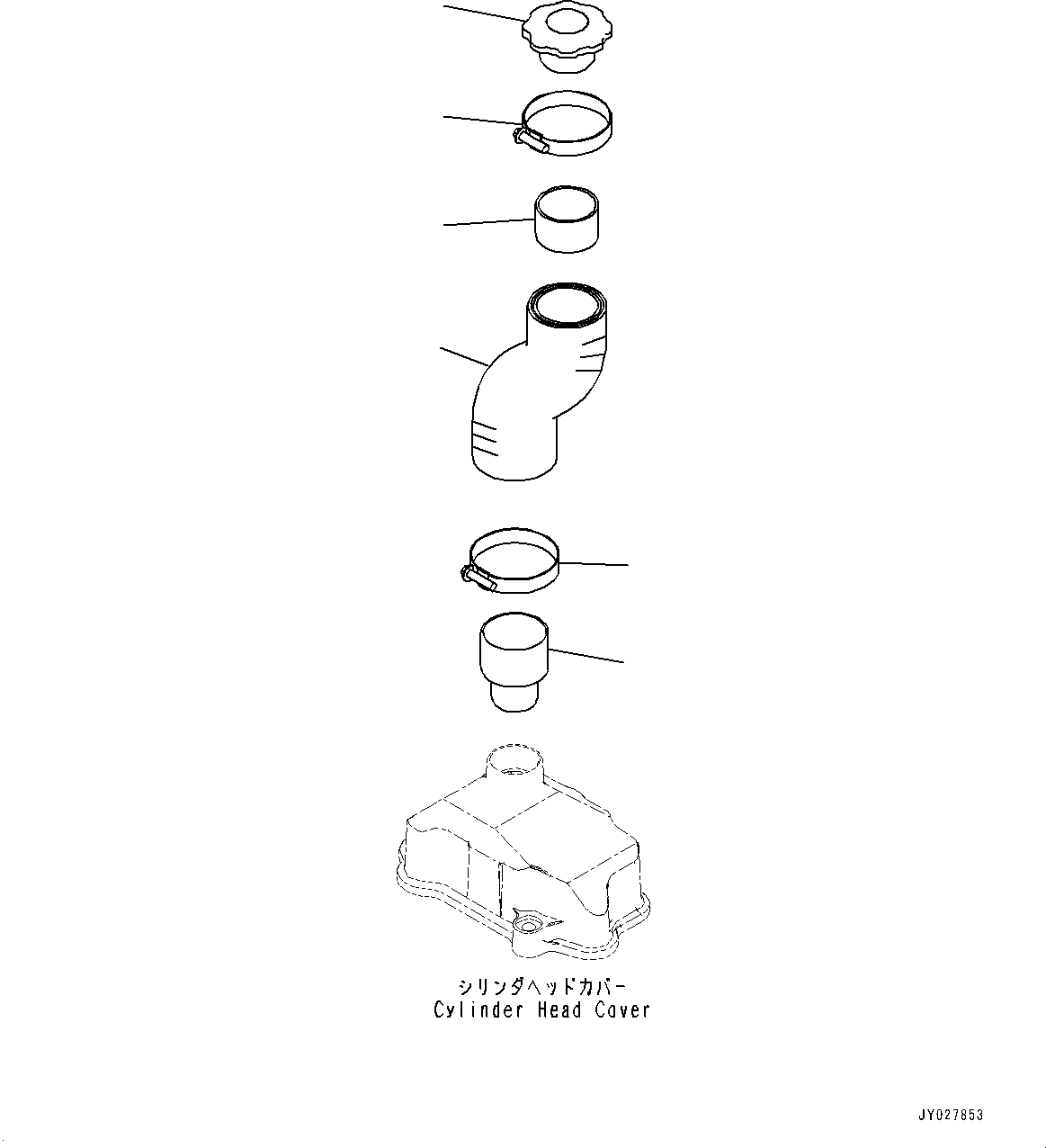 シリンダヘッドカバー
Cylinder Head Cover

JY027853