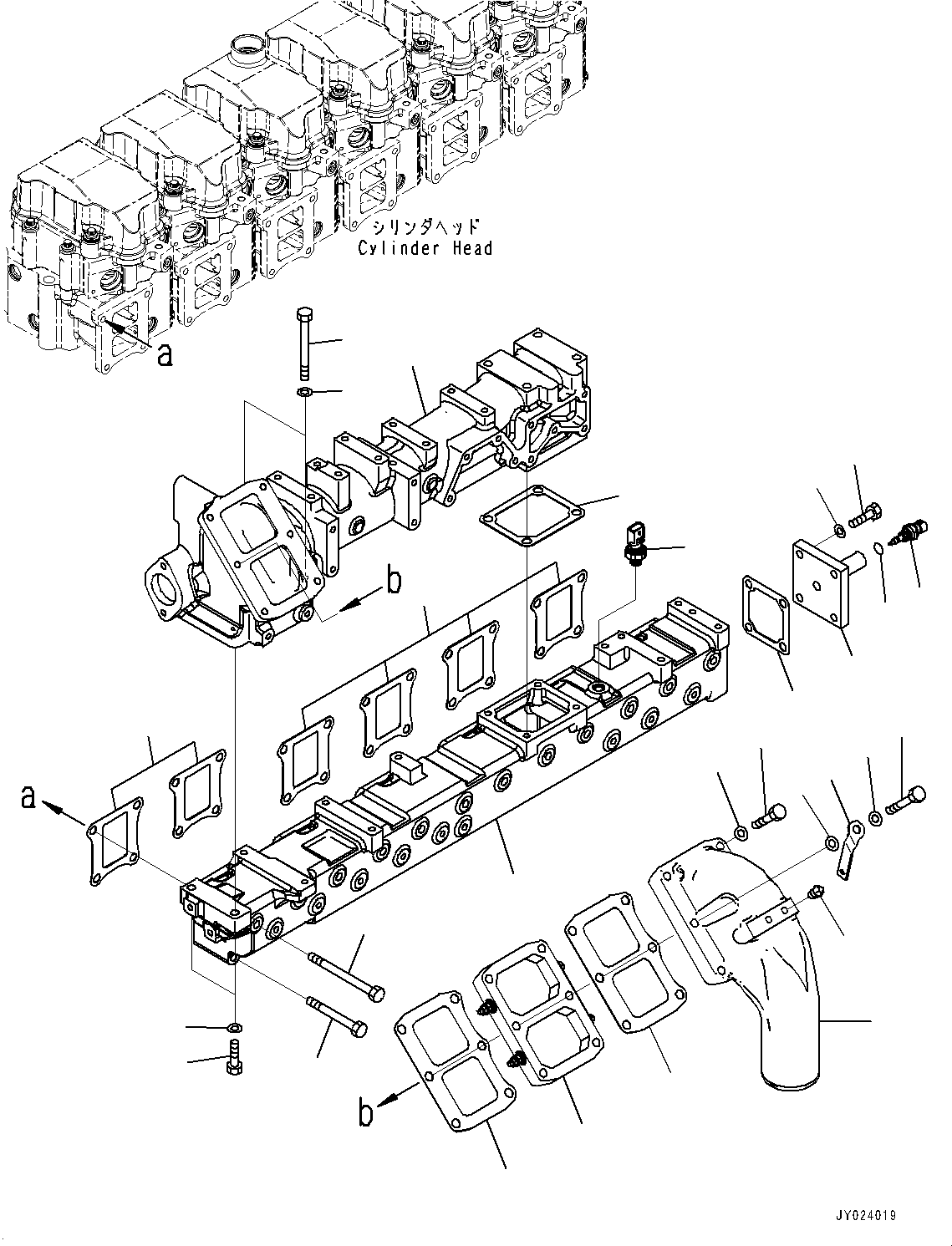 シリンダヘッド
Cylinder Head

a

b

a

b

JY024019