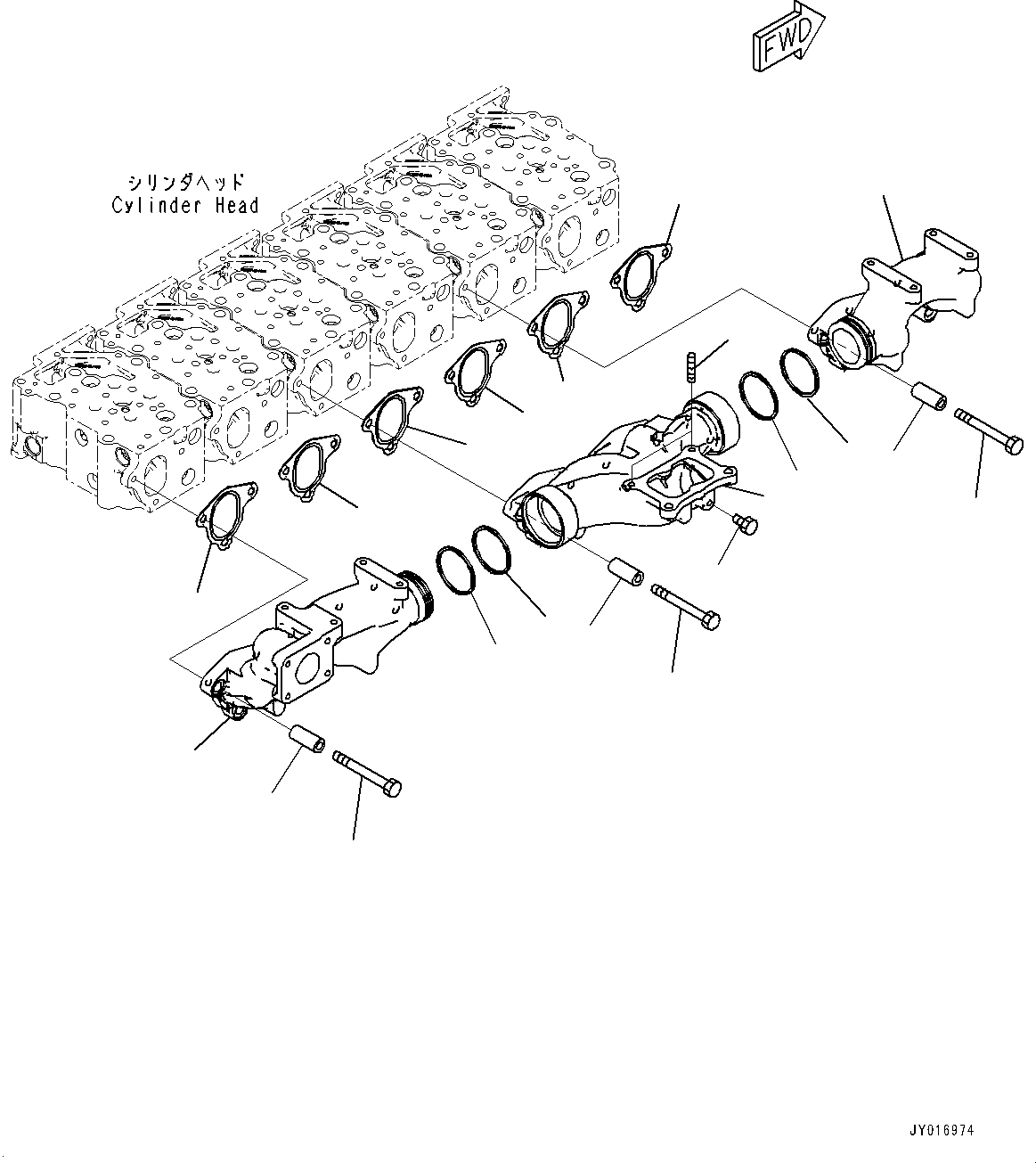 FWD

シリンダヘッド
Cylinder Head

JY016974