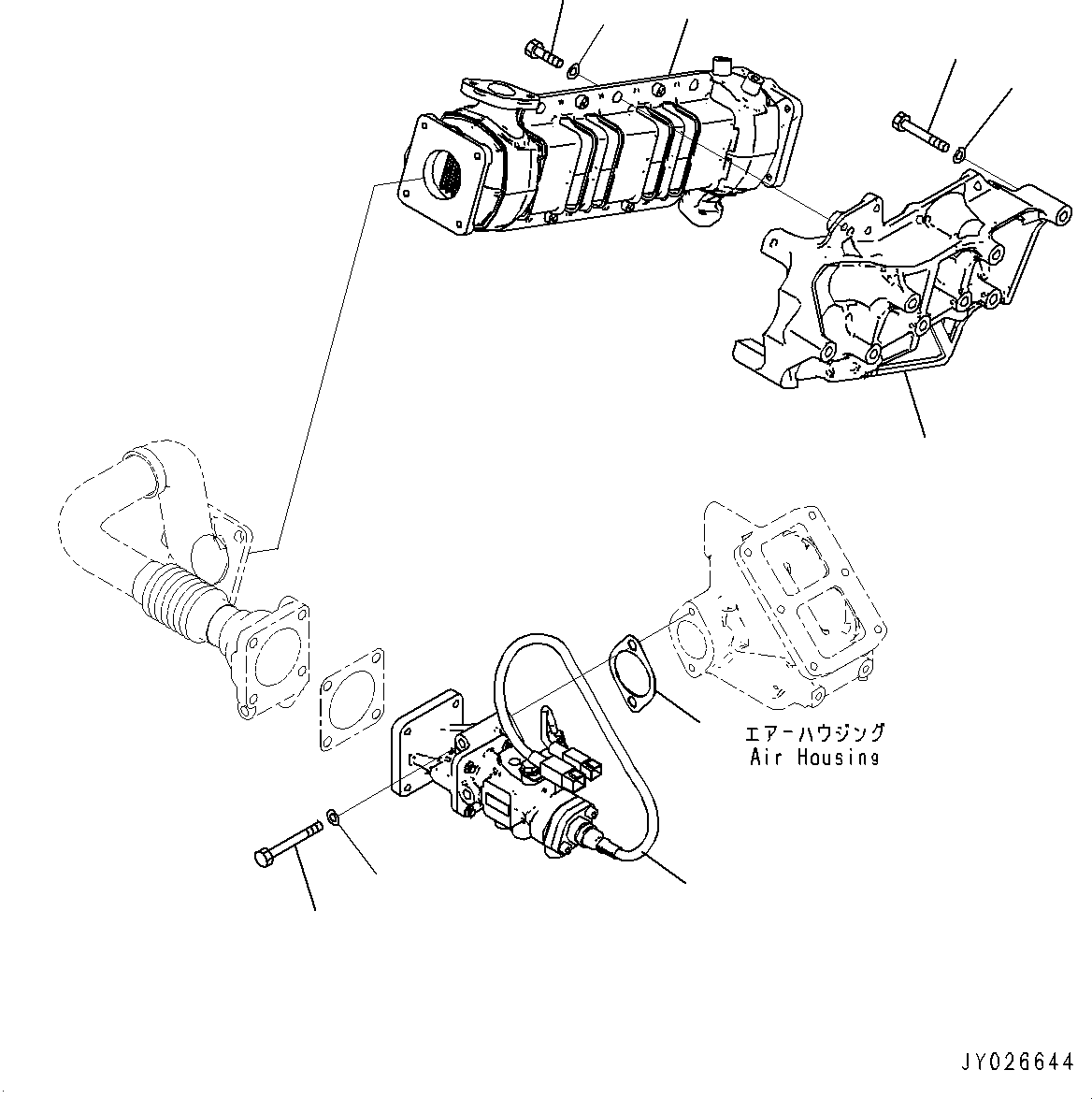 エアーハウジング
Air Housing

JY026644