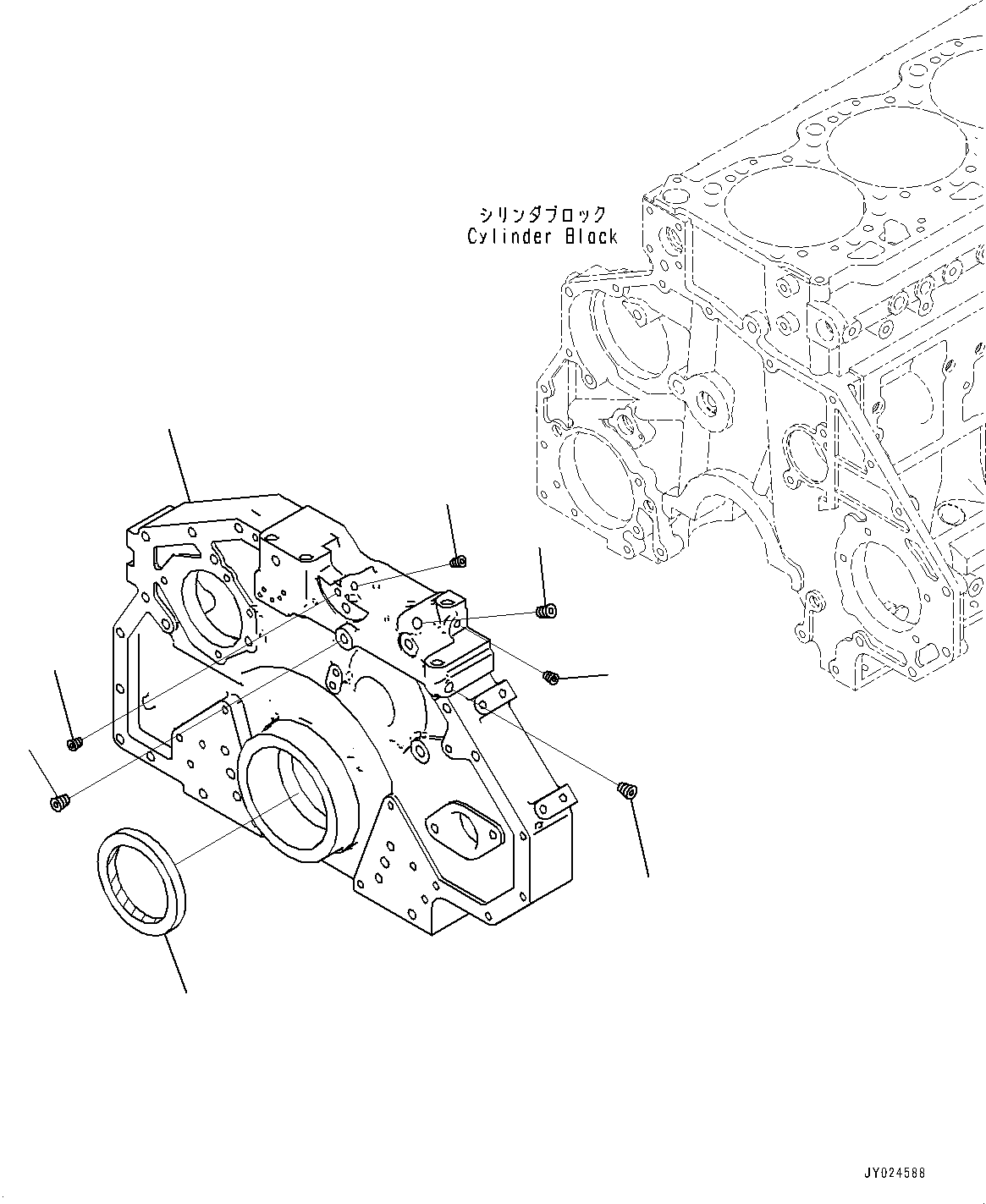 シリンダブロック
Cylinder Black

JY024588