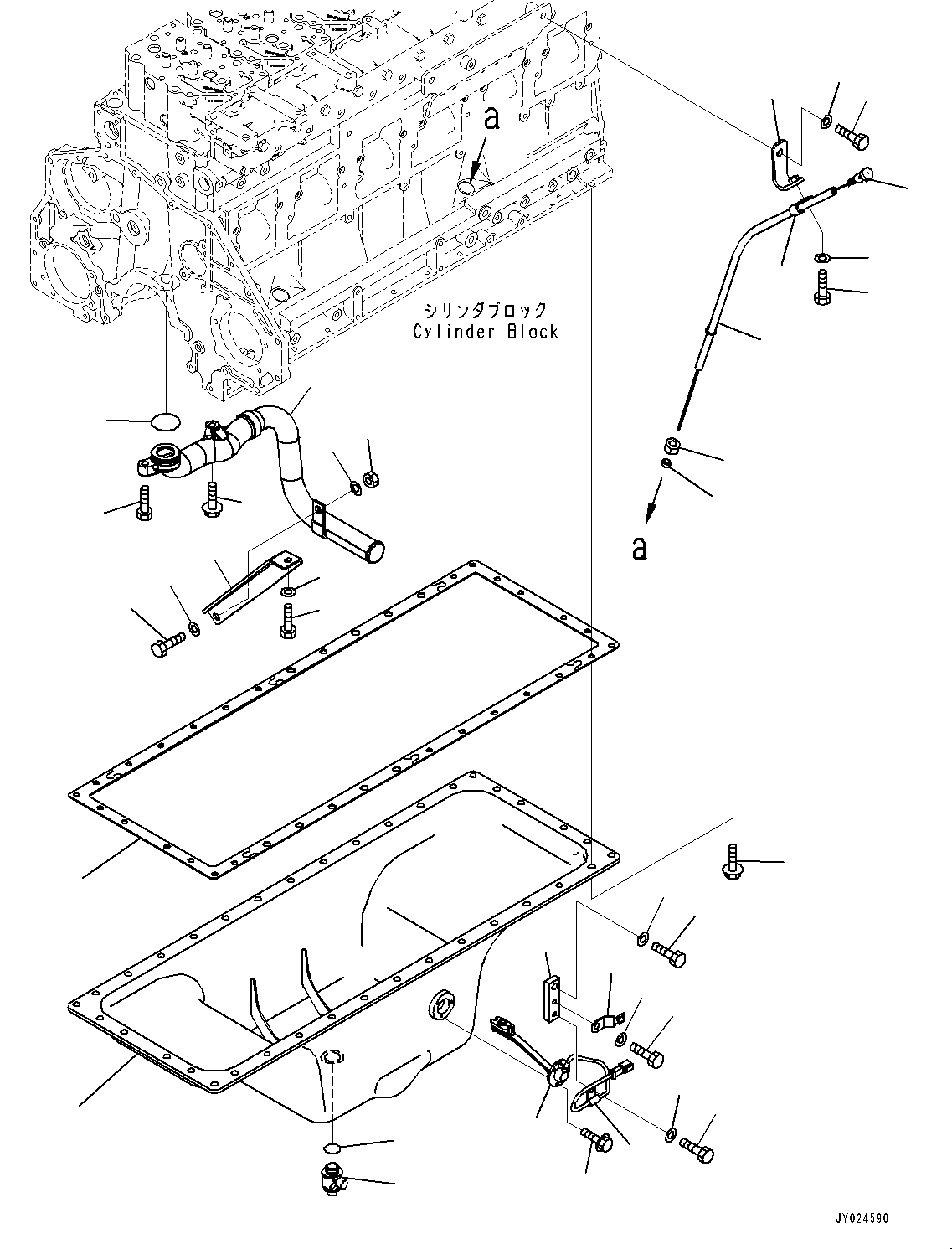 a

シリンダブロック
Cylinder Block

a

JY024590