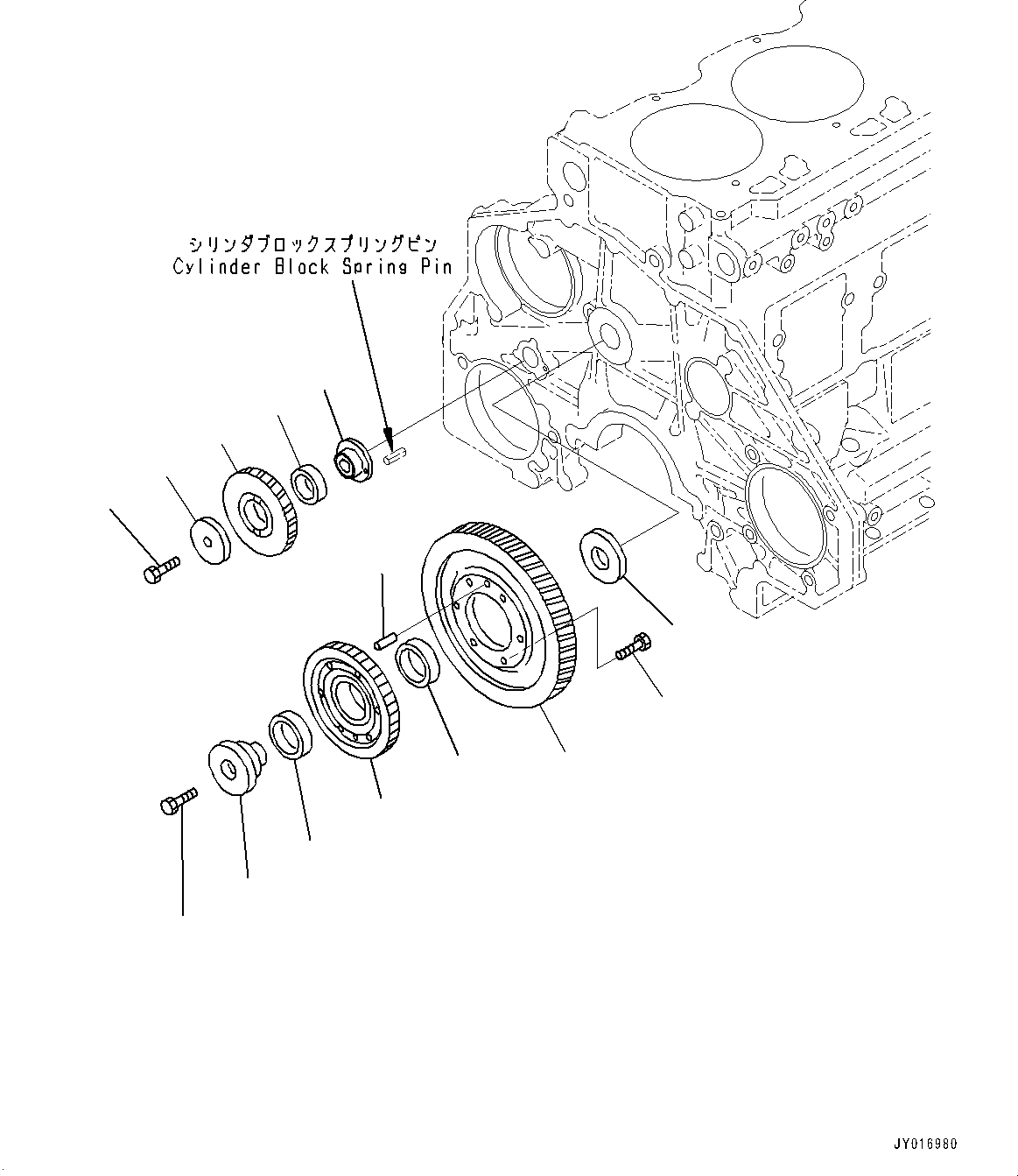 シリンダブロックスプリングピン
Cylinder Block Spring Pin

JY016980