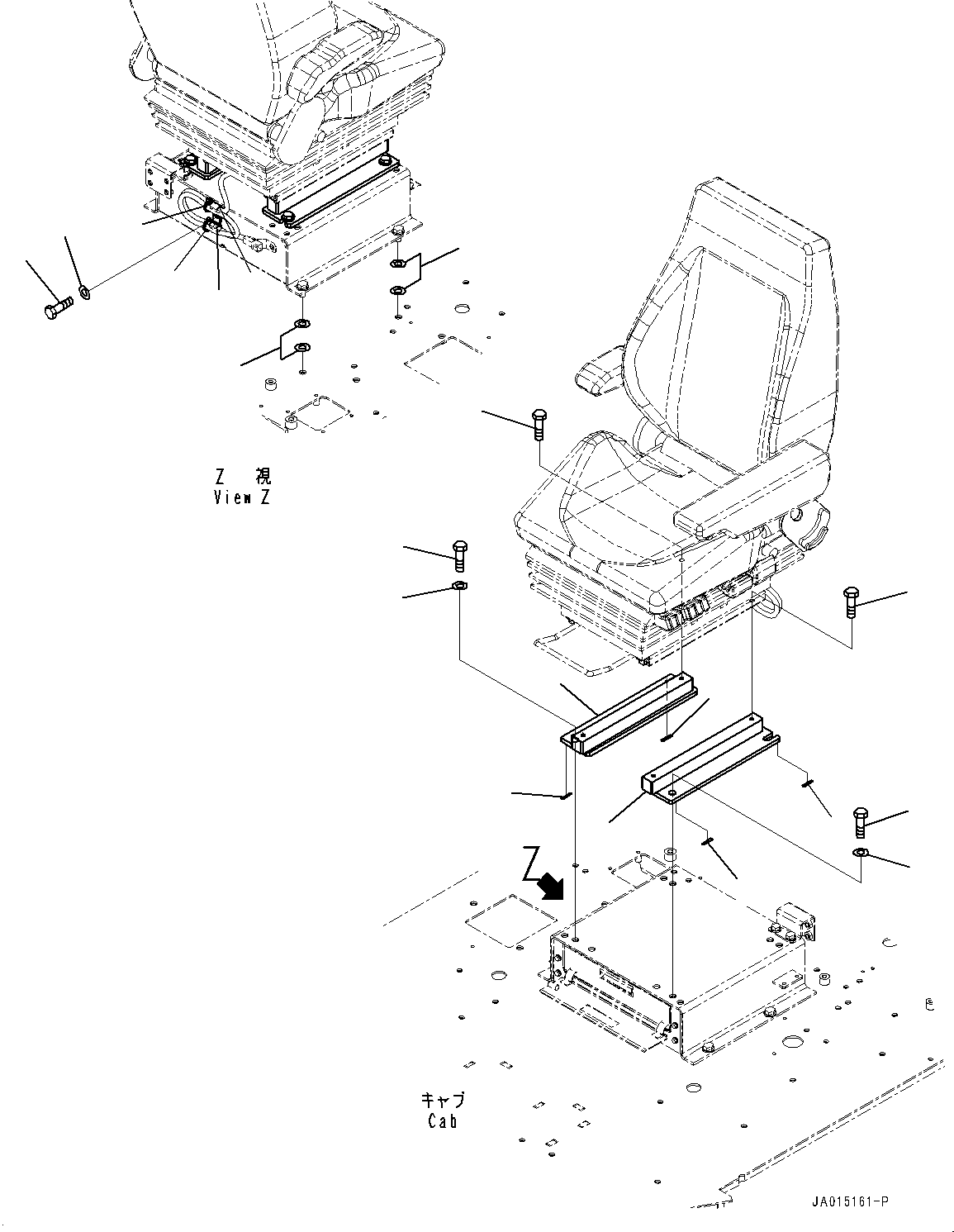 Z 視
View Z

Z

キャブ
Cab

JA015161-P