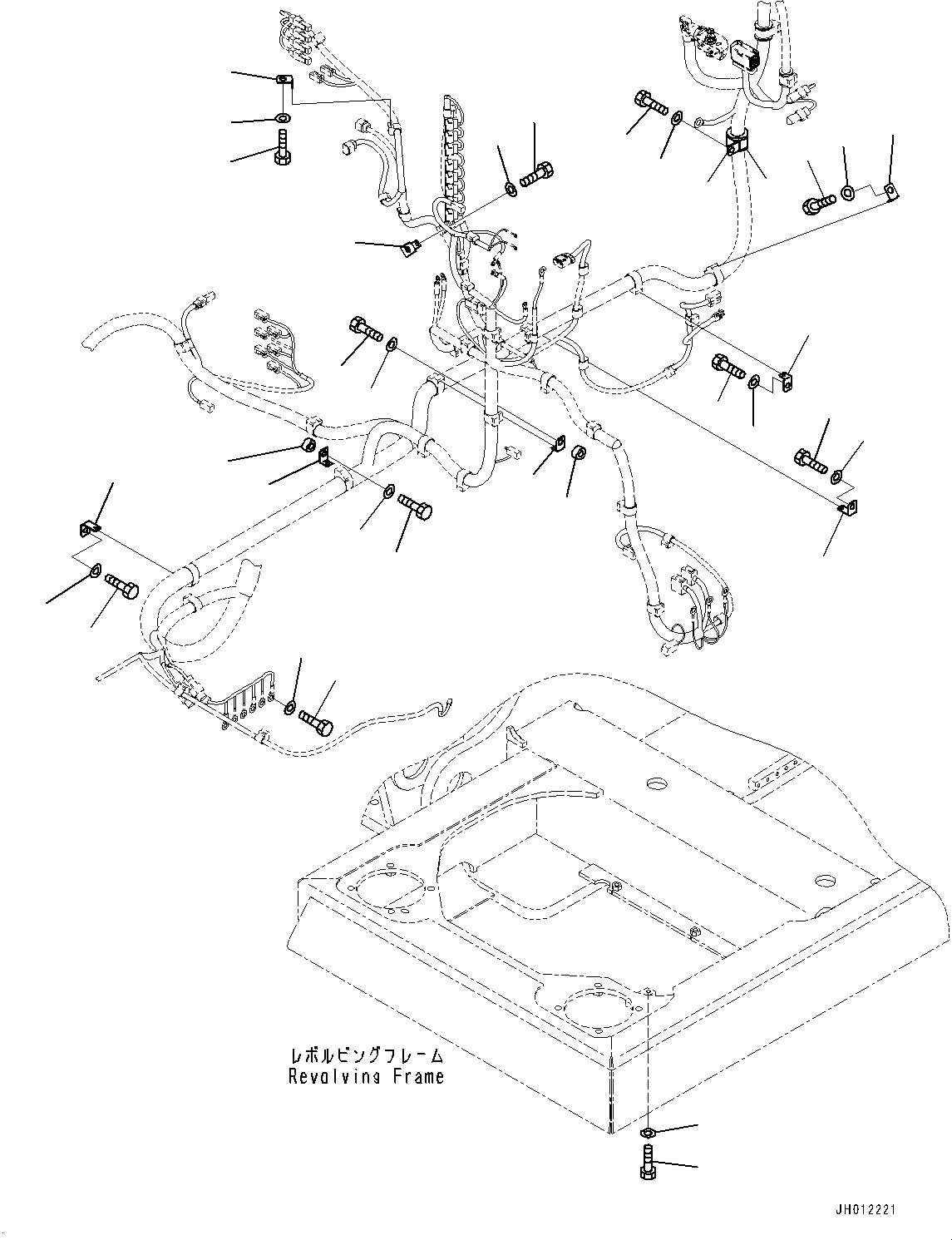 レボルビングフレーム
Revolving Frame

JH012221