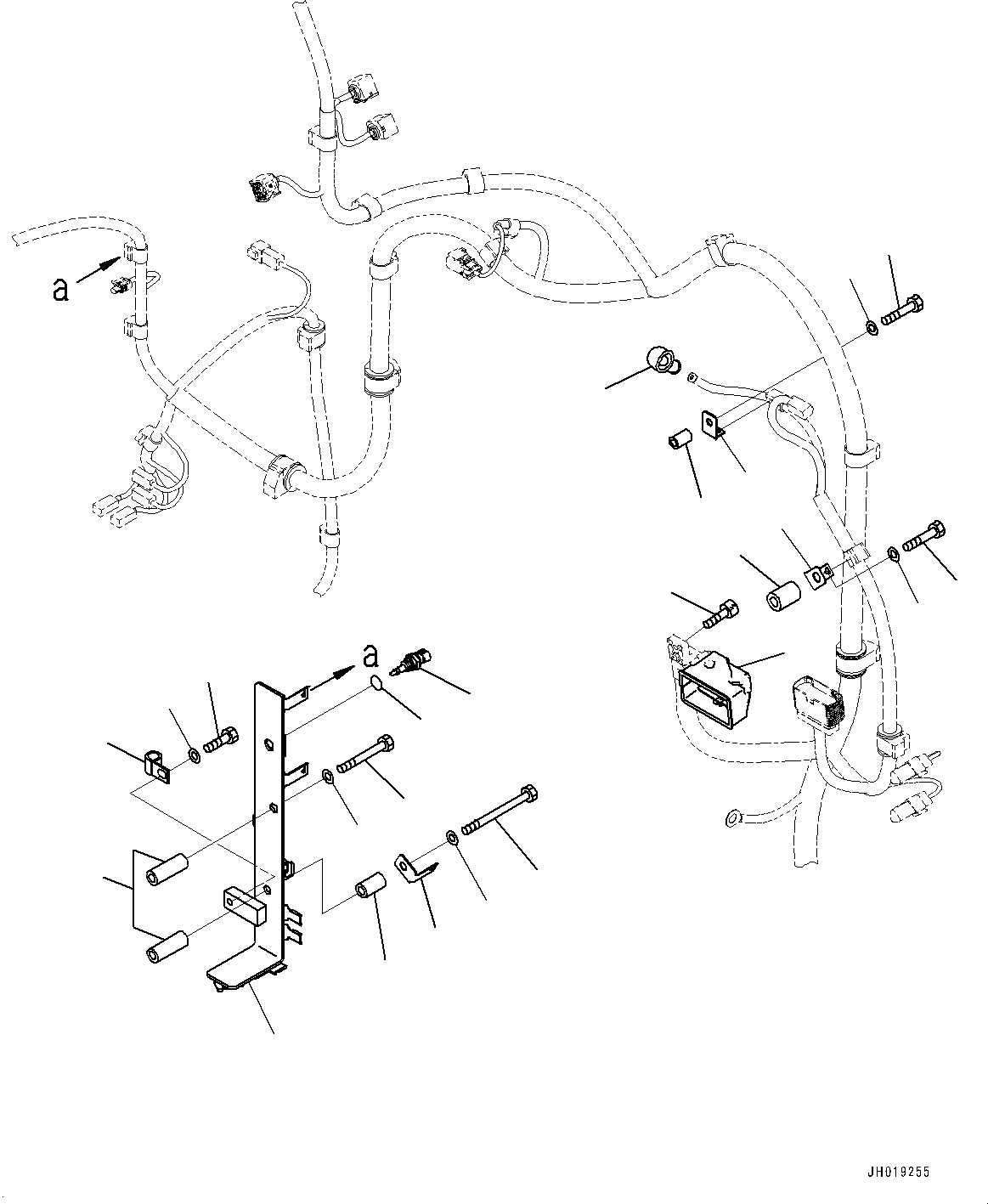 a

a

JH019255