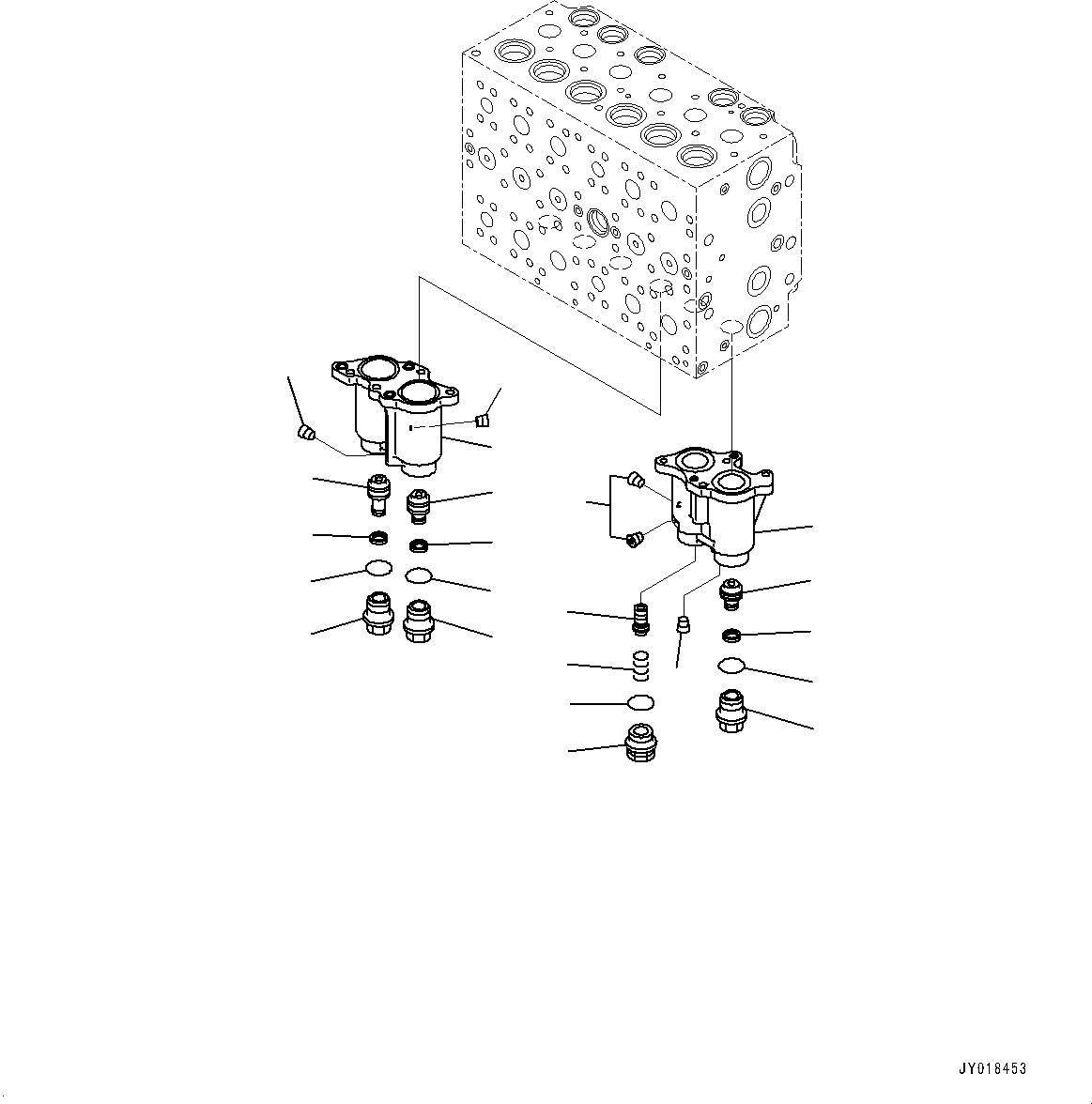 JY018453