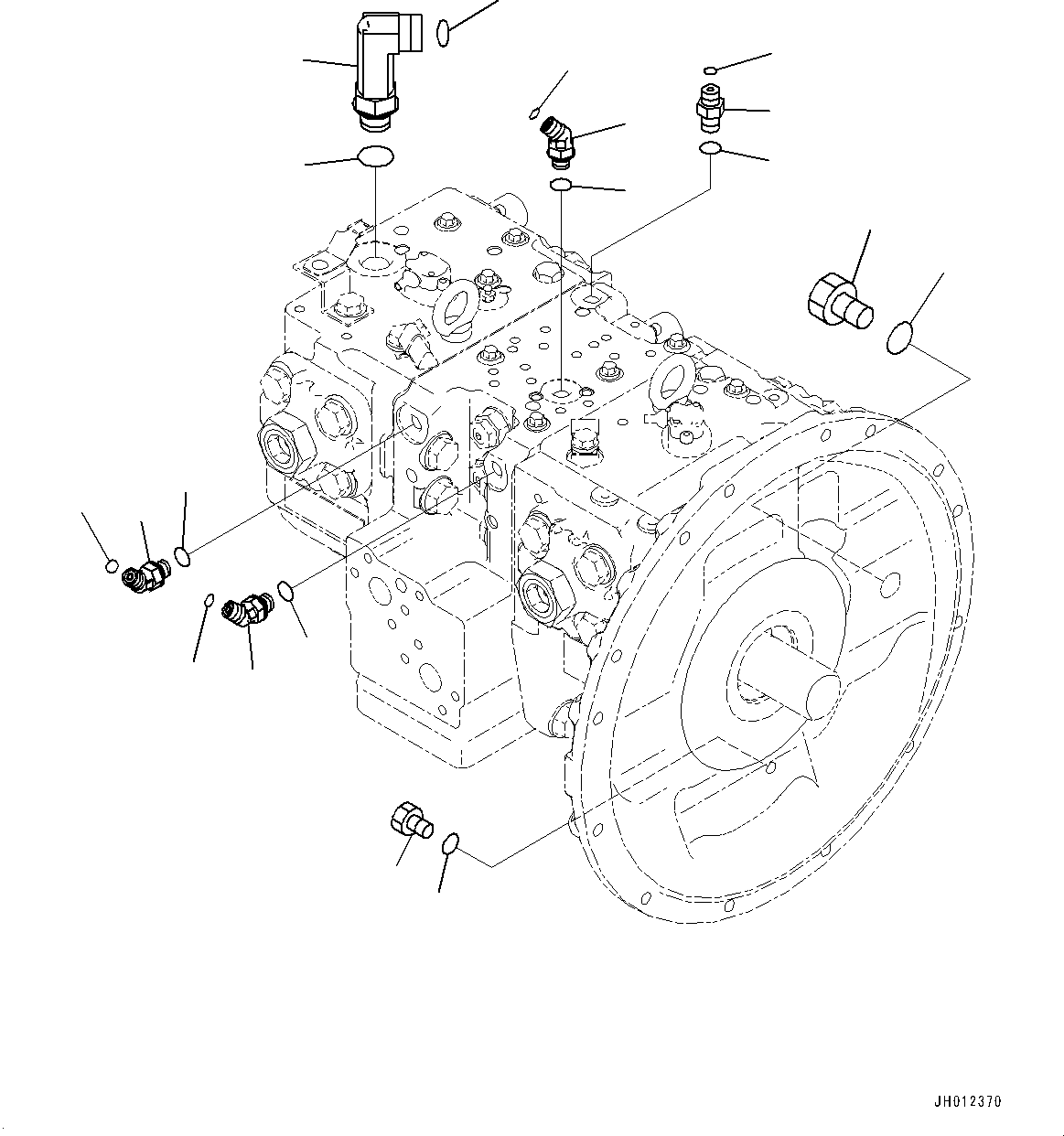 JH012370