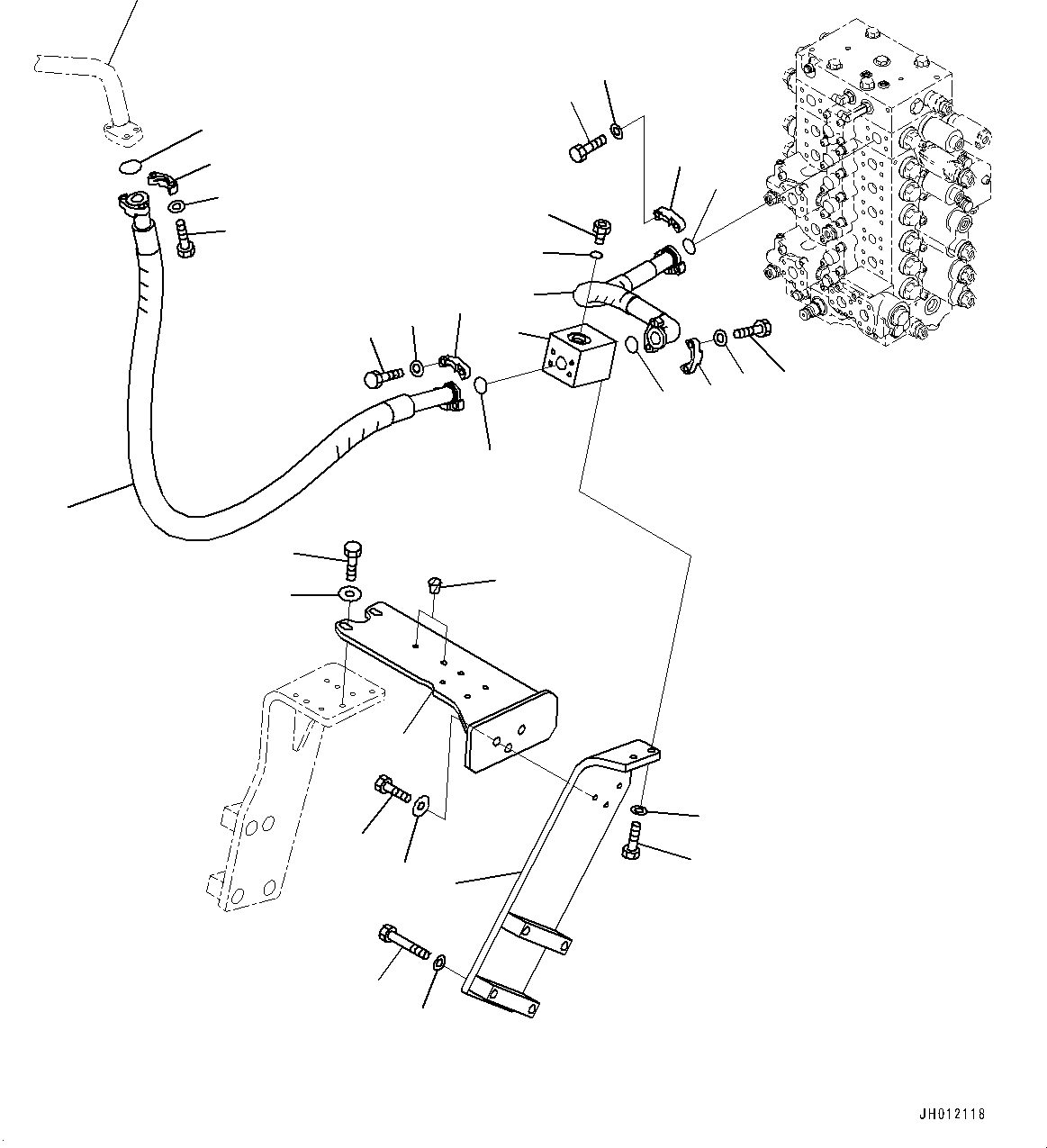 JH012118