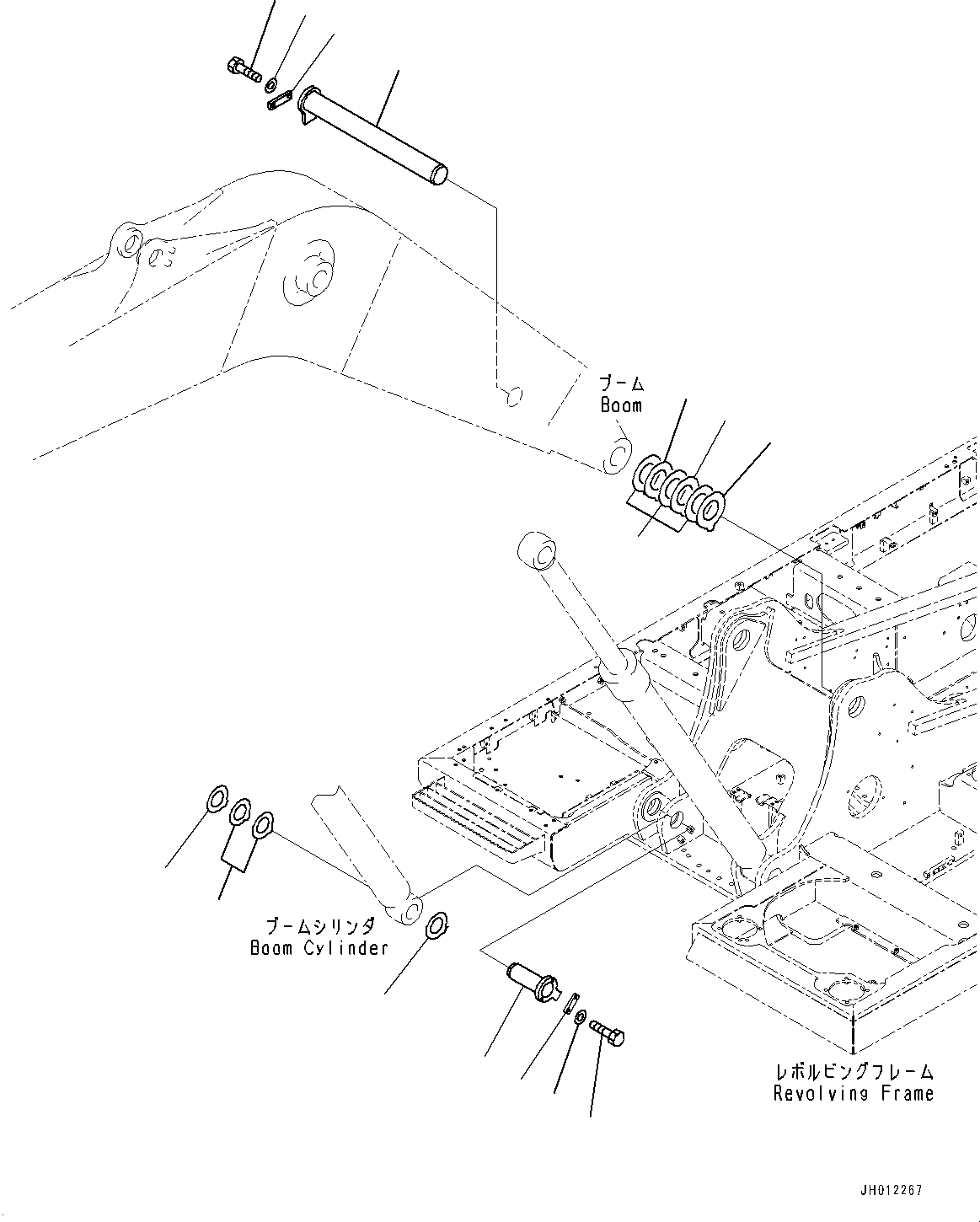 ブーム
Boom

ブームシリンダ
Boom Cylinder

レボルビングフレーム
Revolving Frame

JH012267