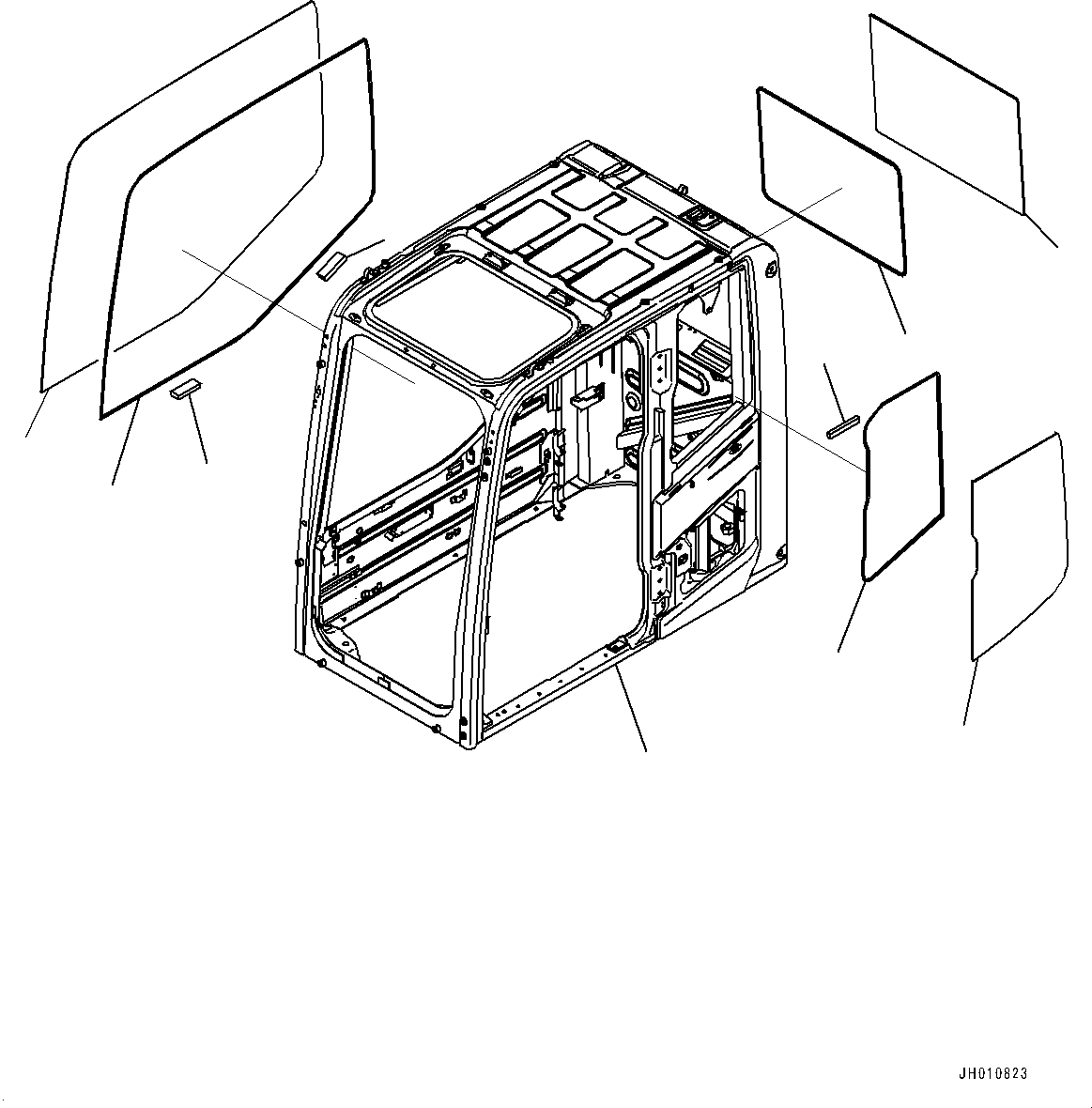 JH010823