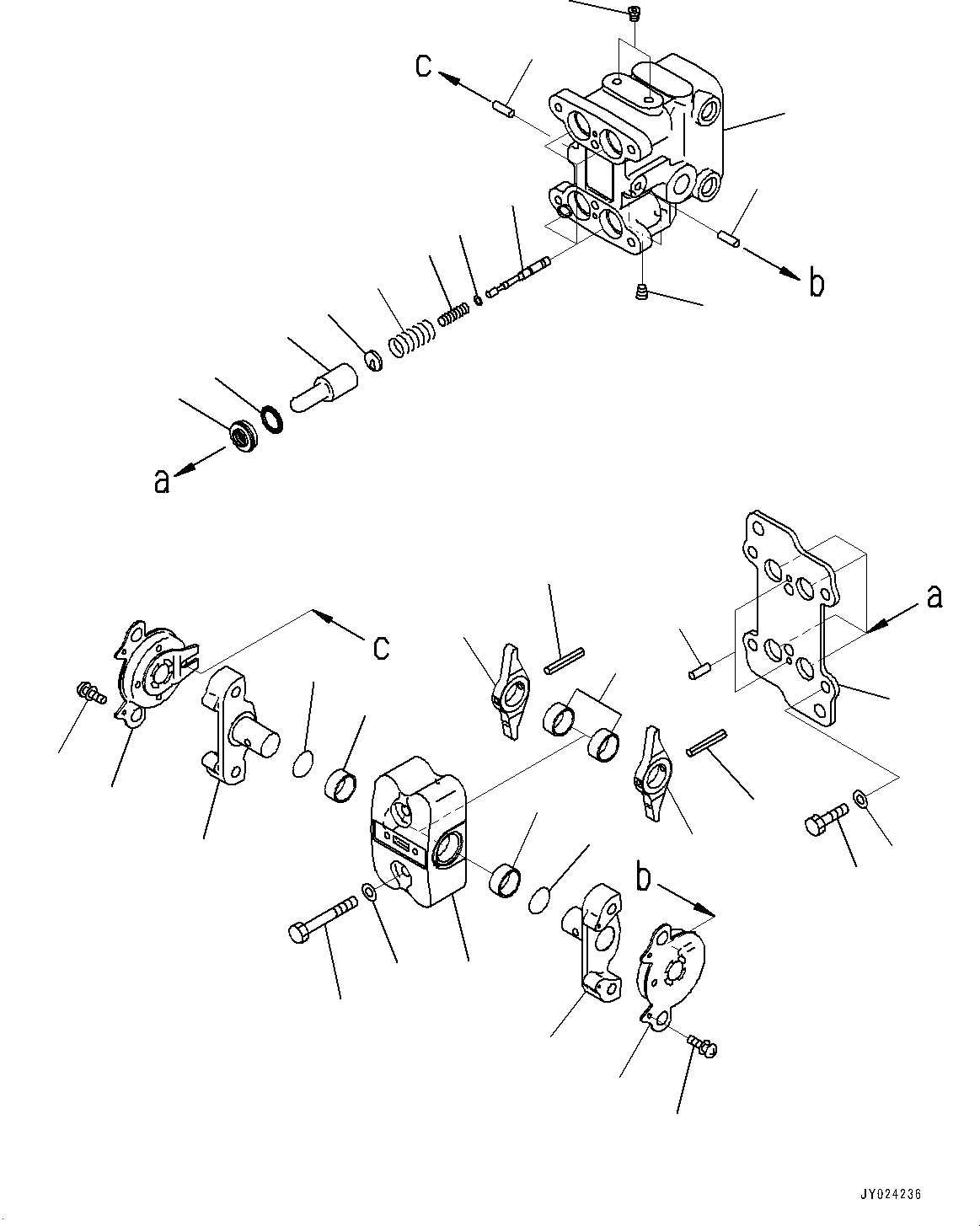 c
b
a
a
c
b
JY024236