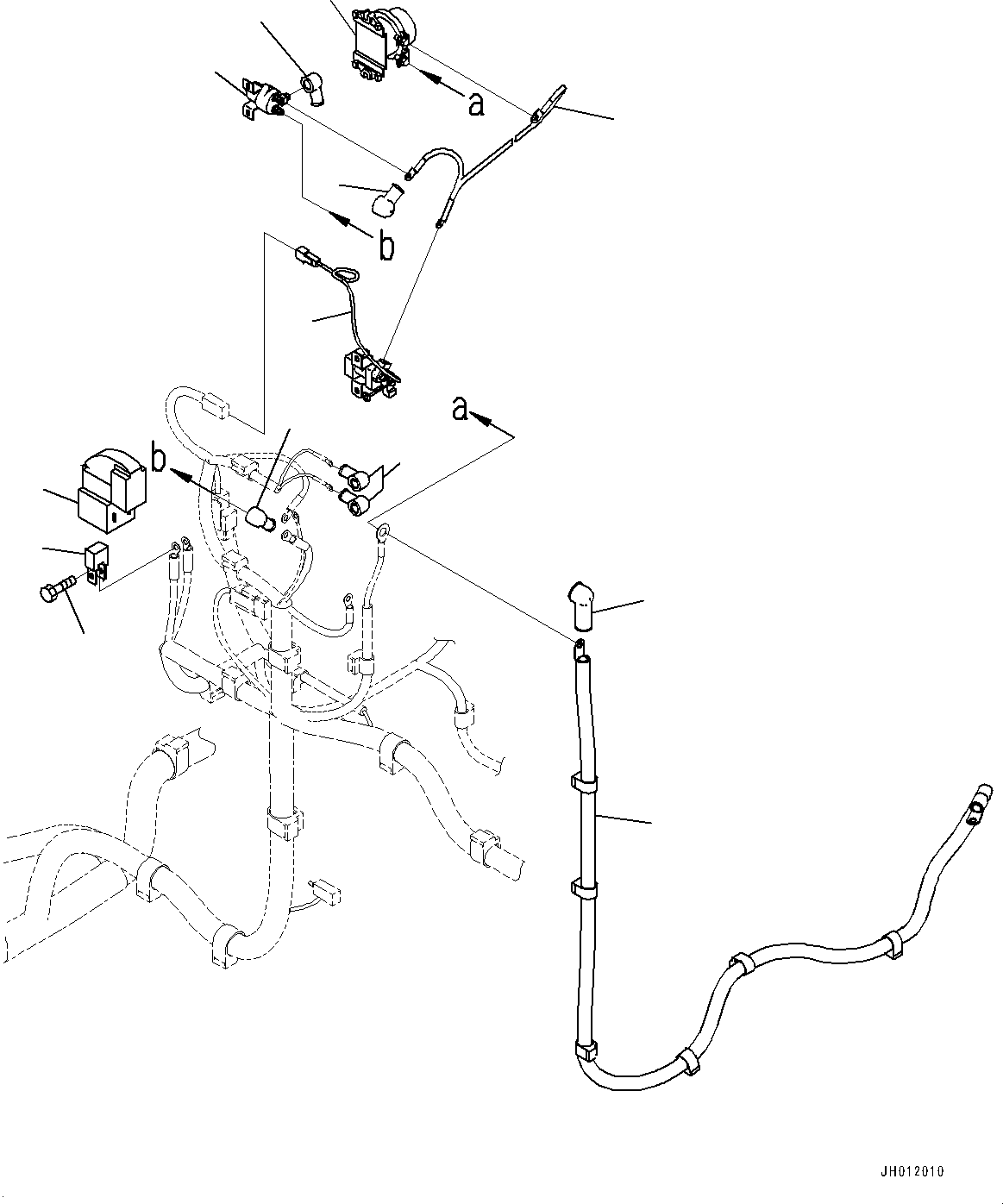 a
b
a
b
JH012010