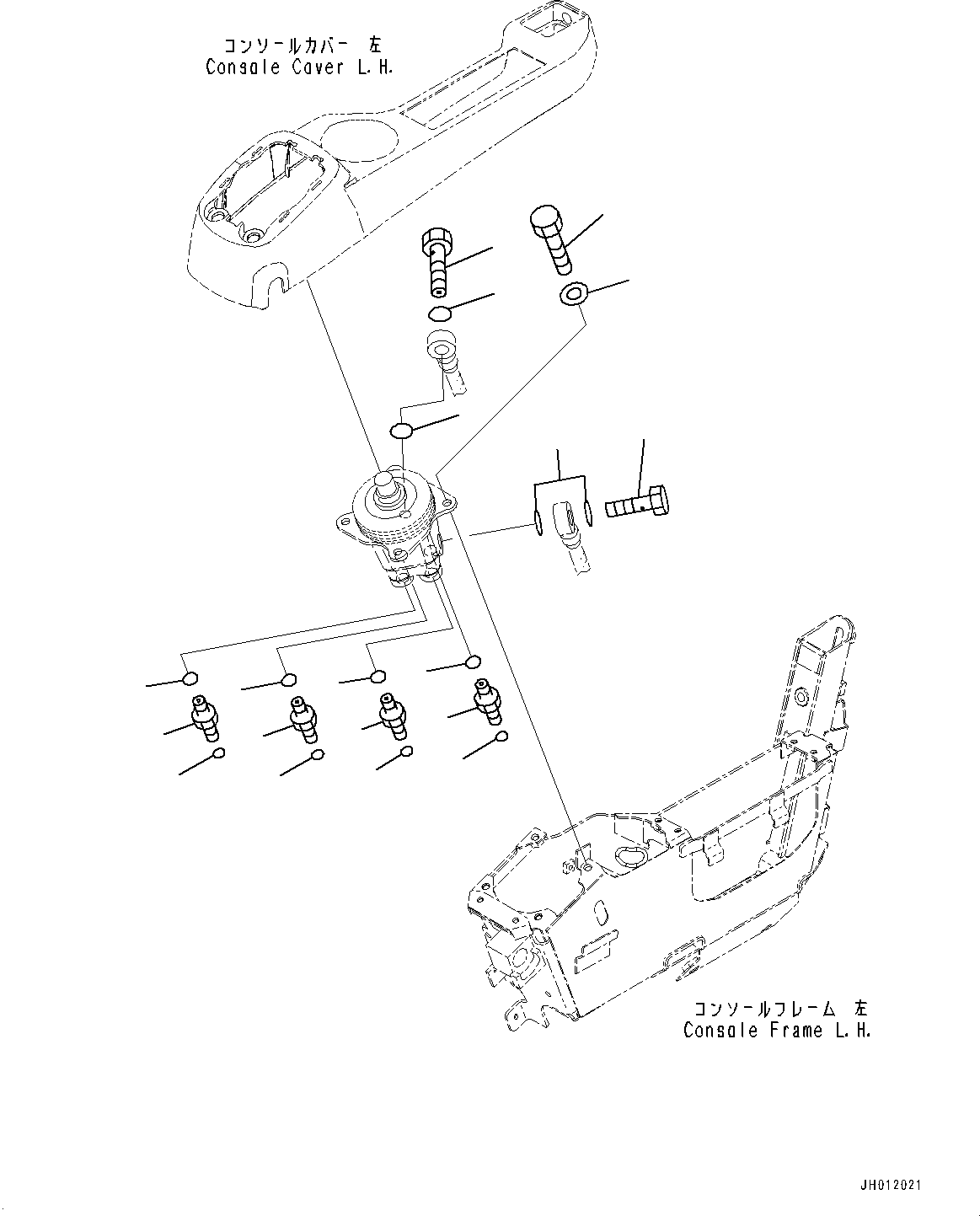 コンソールカバー 左
Console Cover L.H.

コンソールフレーム 左
Console Frame L.H.

JH012021