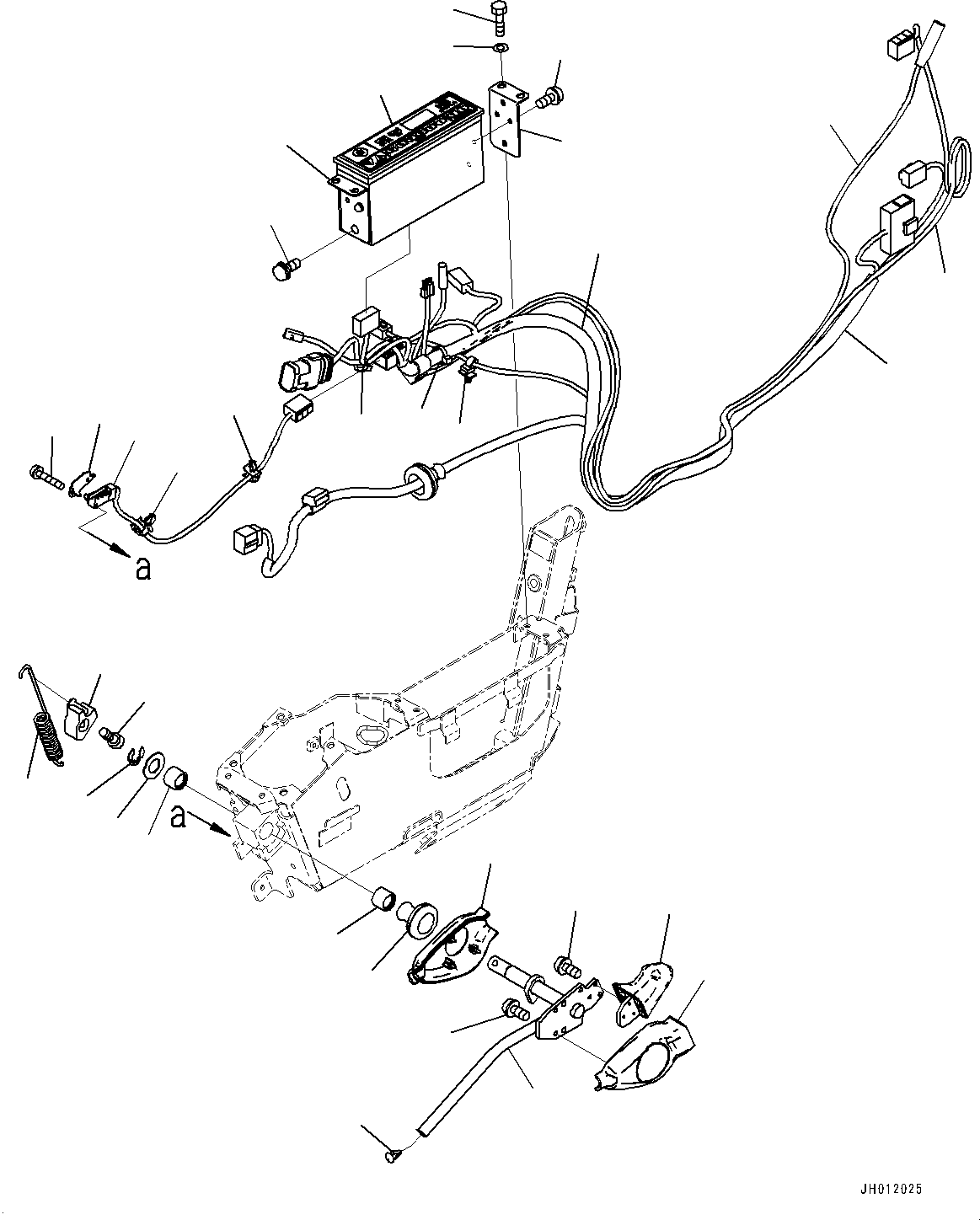 a

a

JH012025