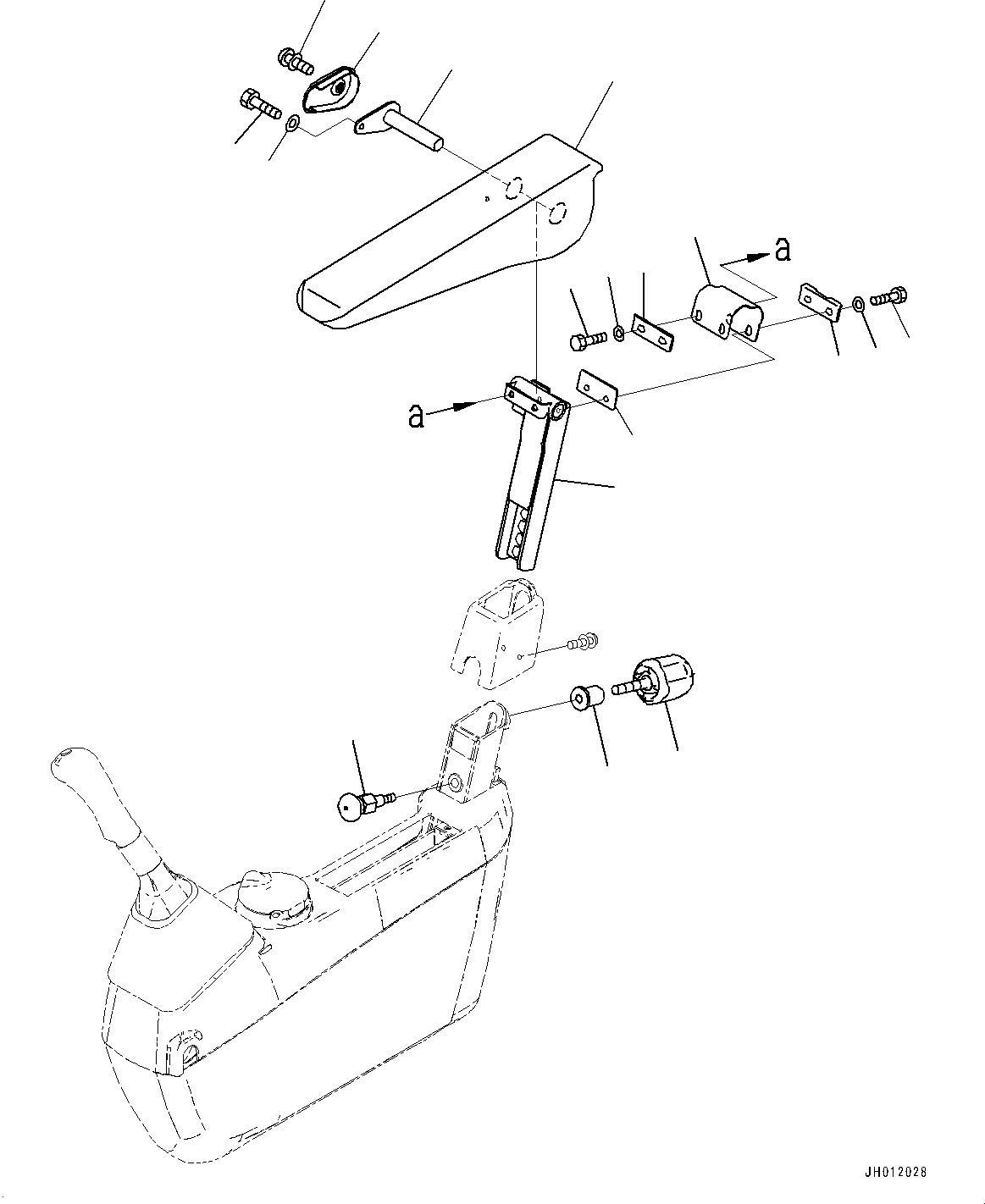 a
a
JH012028