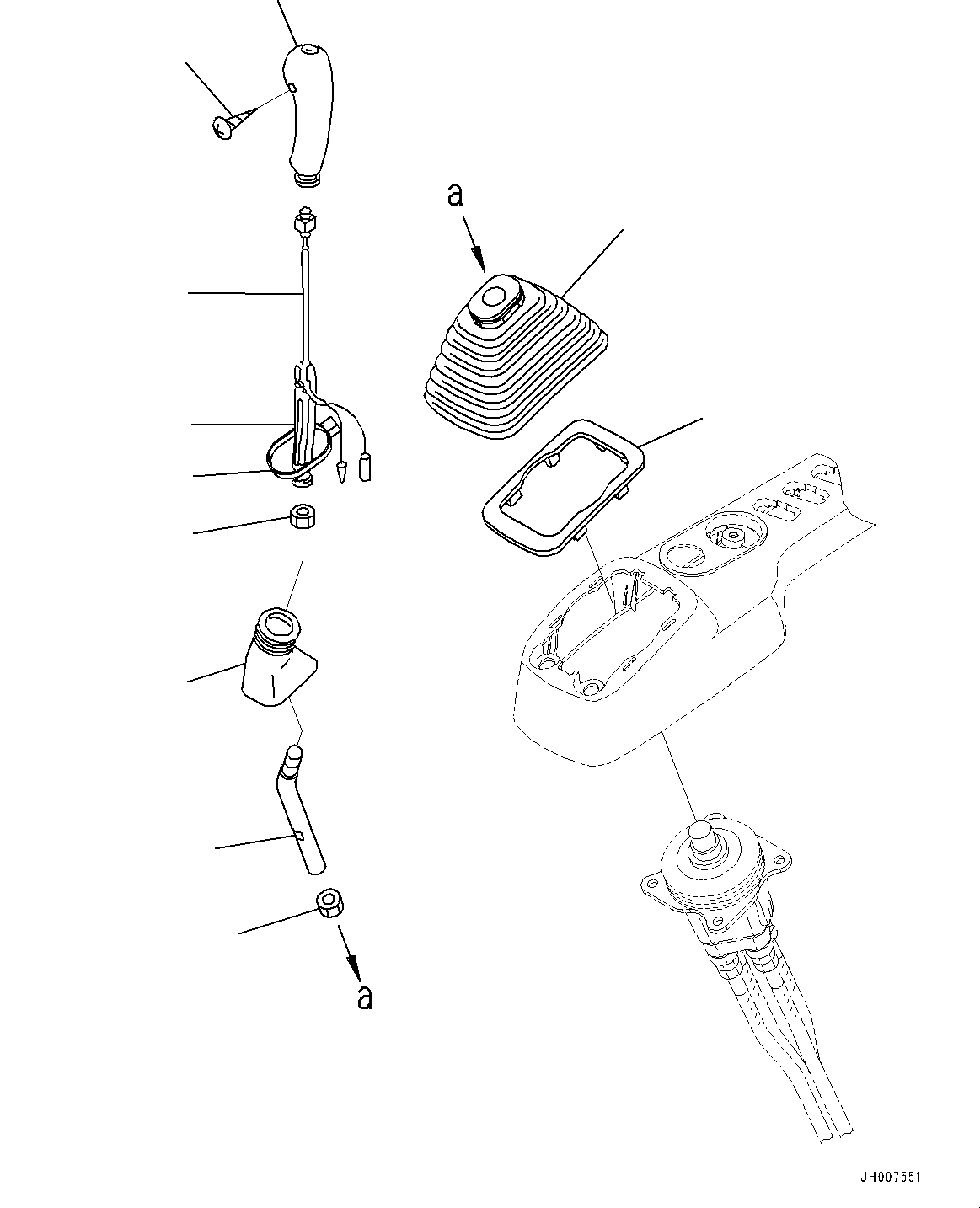 a

a

JH007551