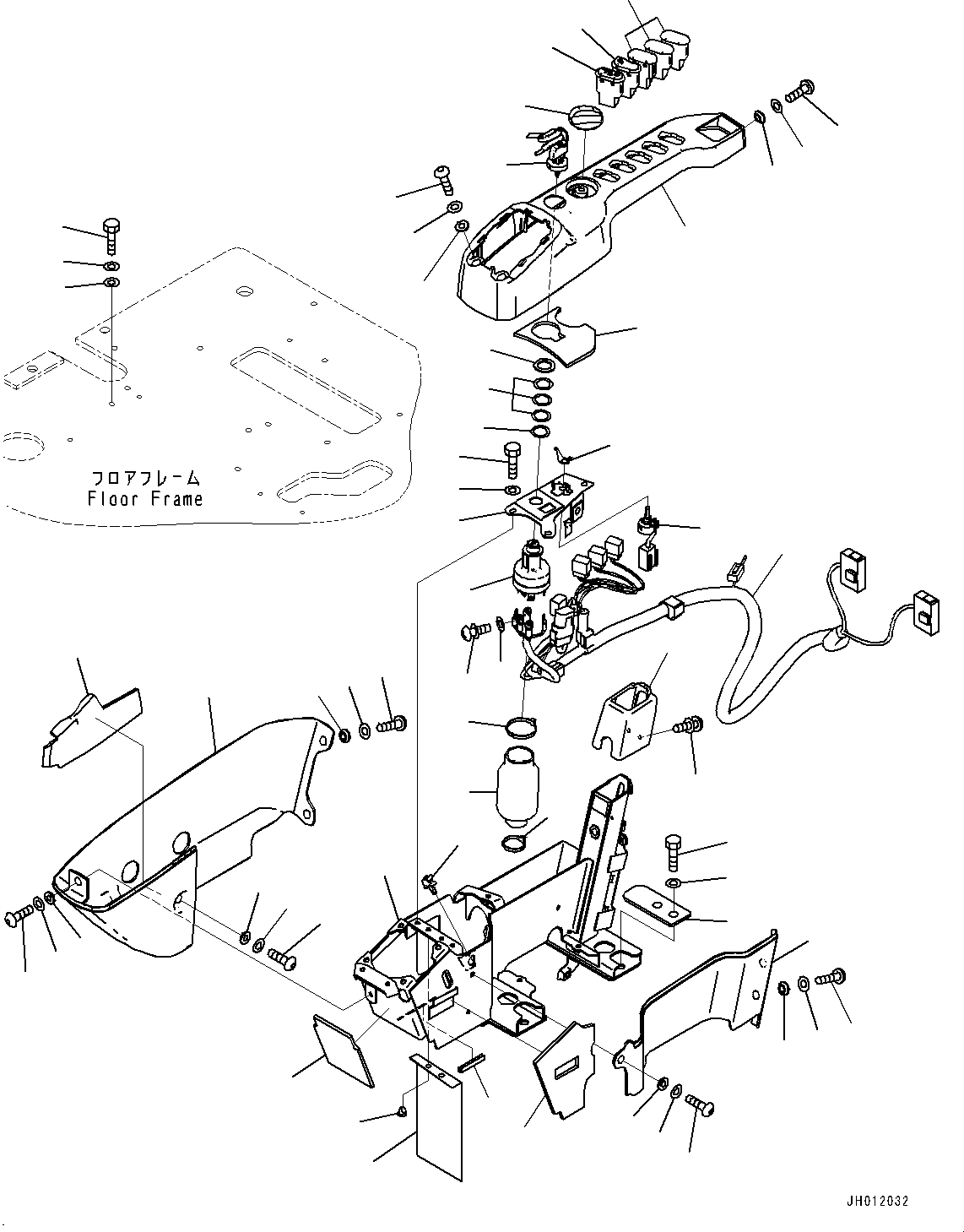 フロアフレーム
Floor Frame

JH012032