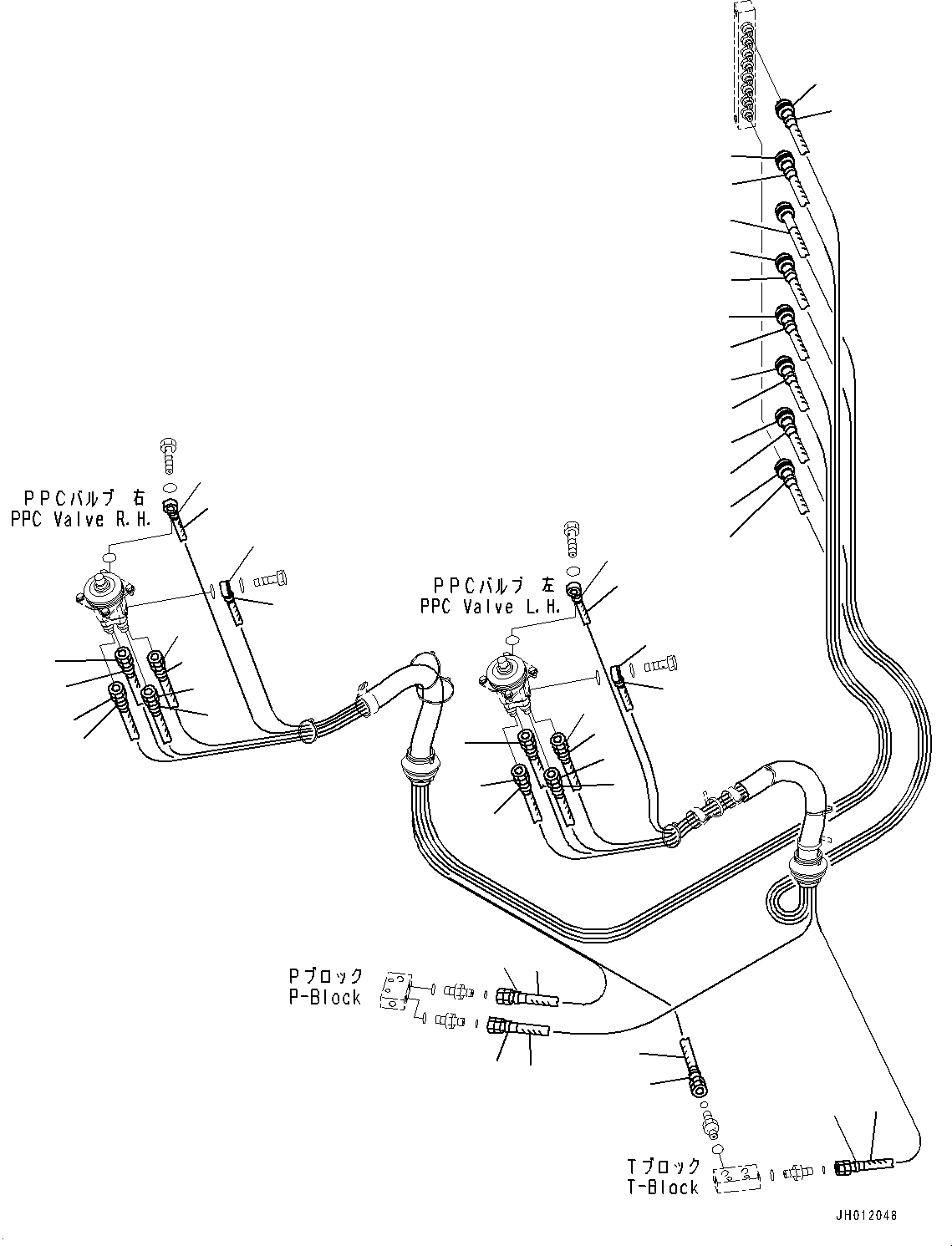 PPCバルブ 右
PPC Valve R.H.

PPCバルブ 左
PPC Valve L.H.

Pブロック
P-Block

Tブロック
T-Block

JH012048