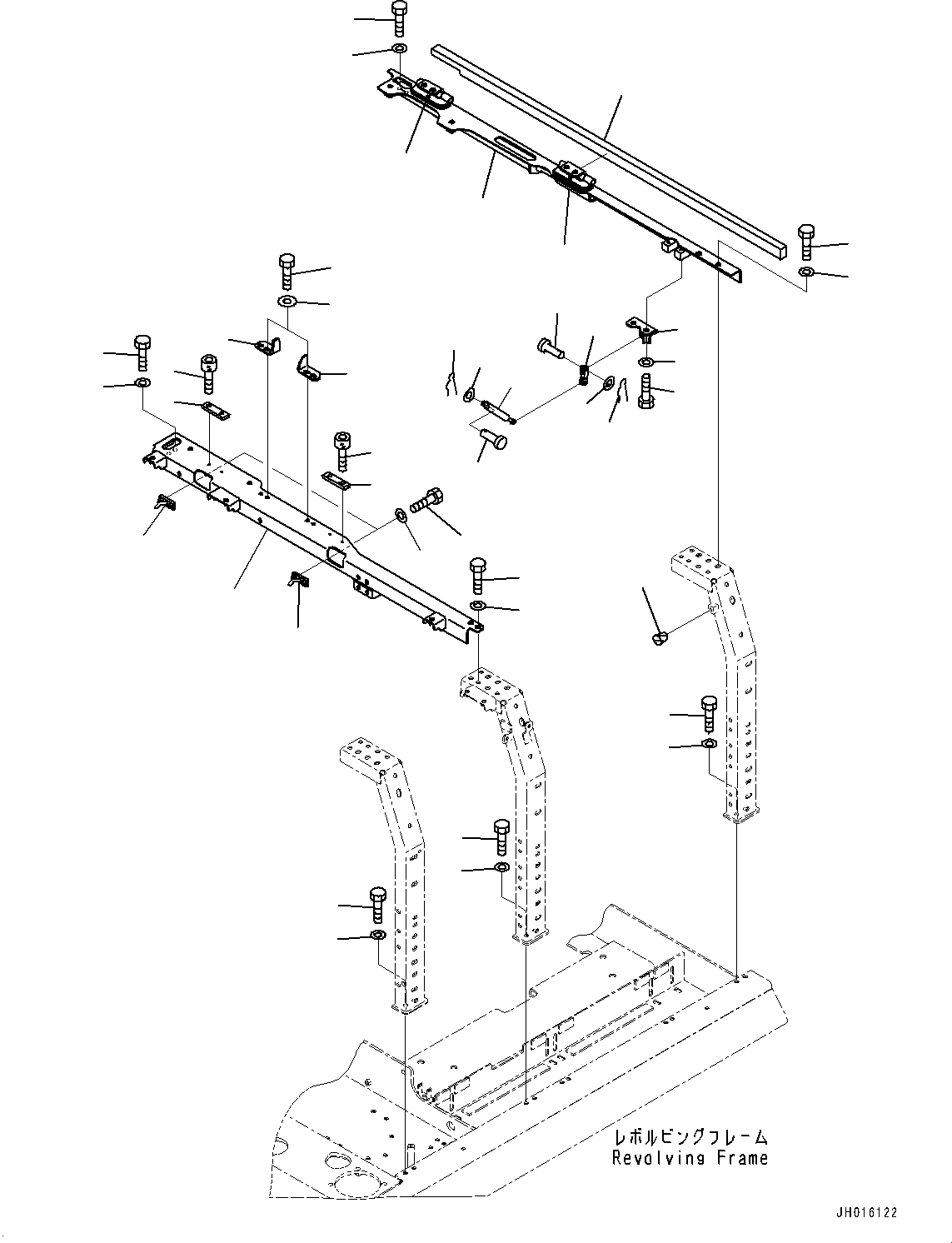 レボルビングフレーム
Revolving Frame

JH016122