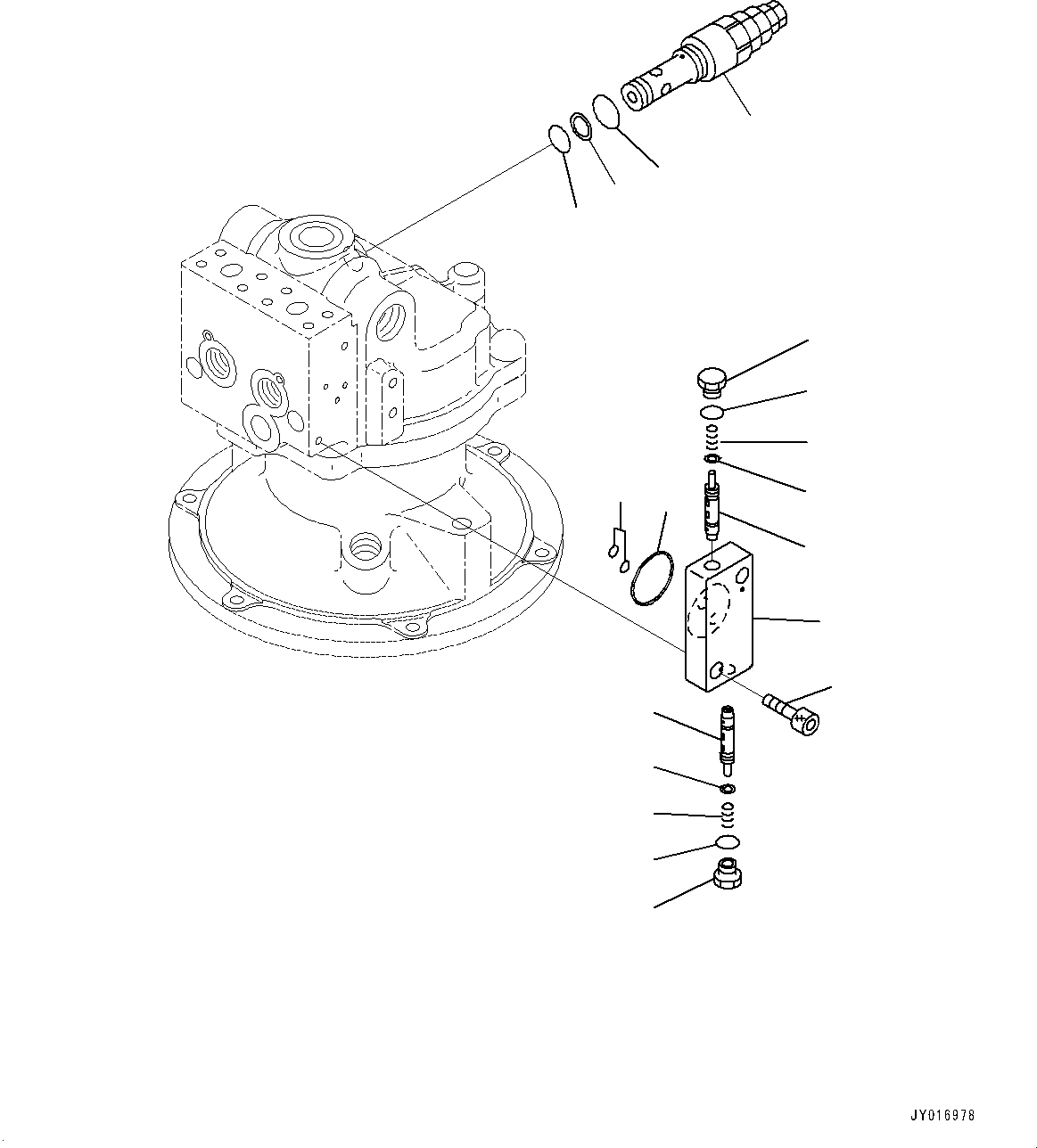 JY016978