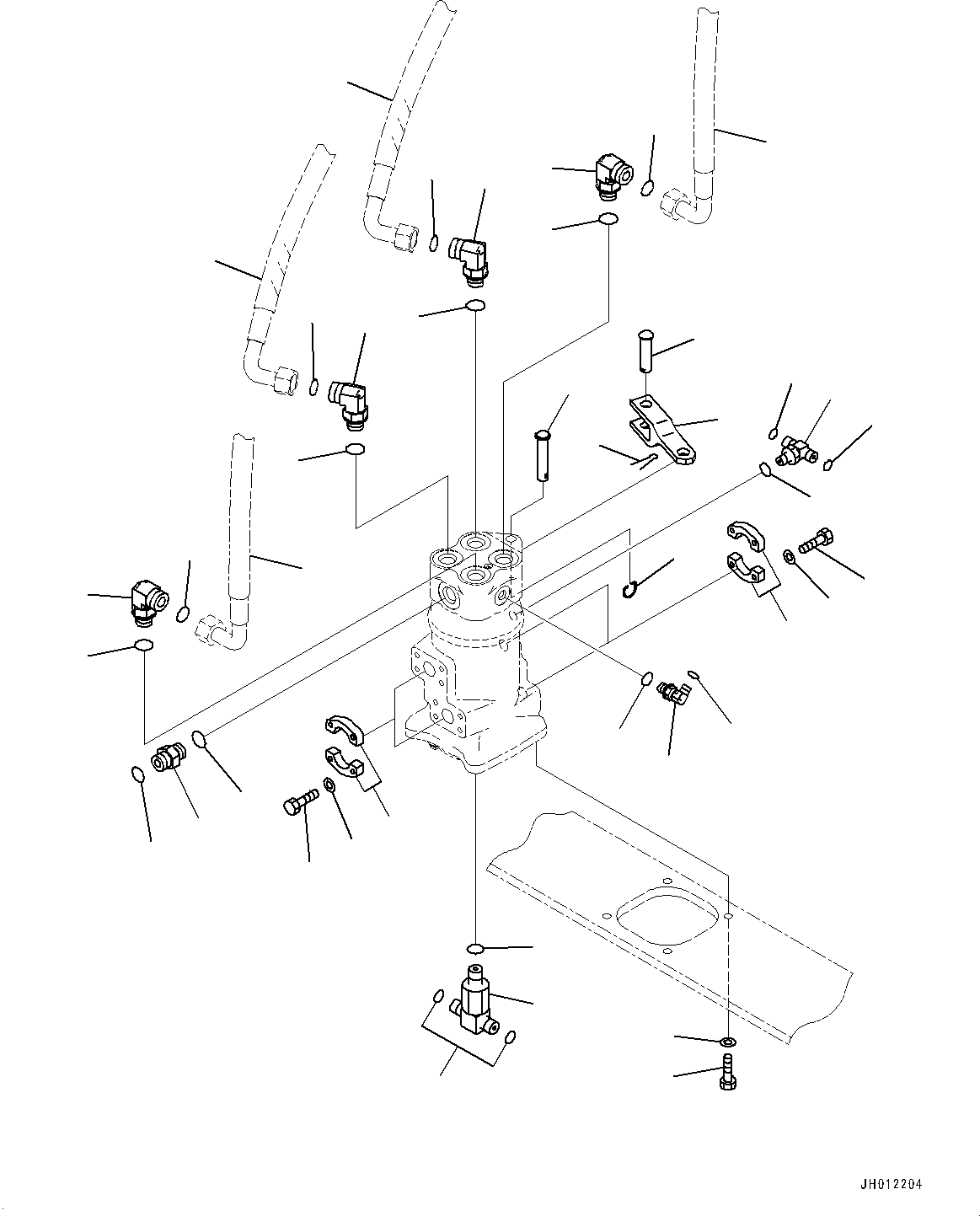 JH012204