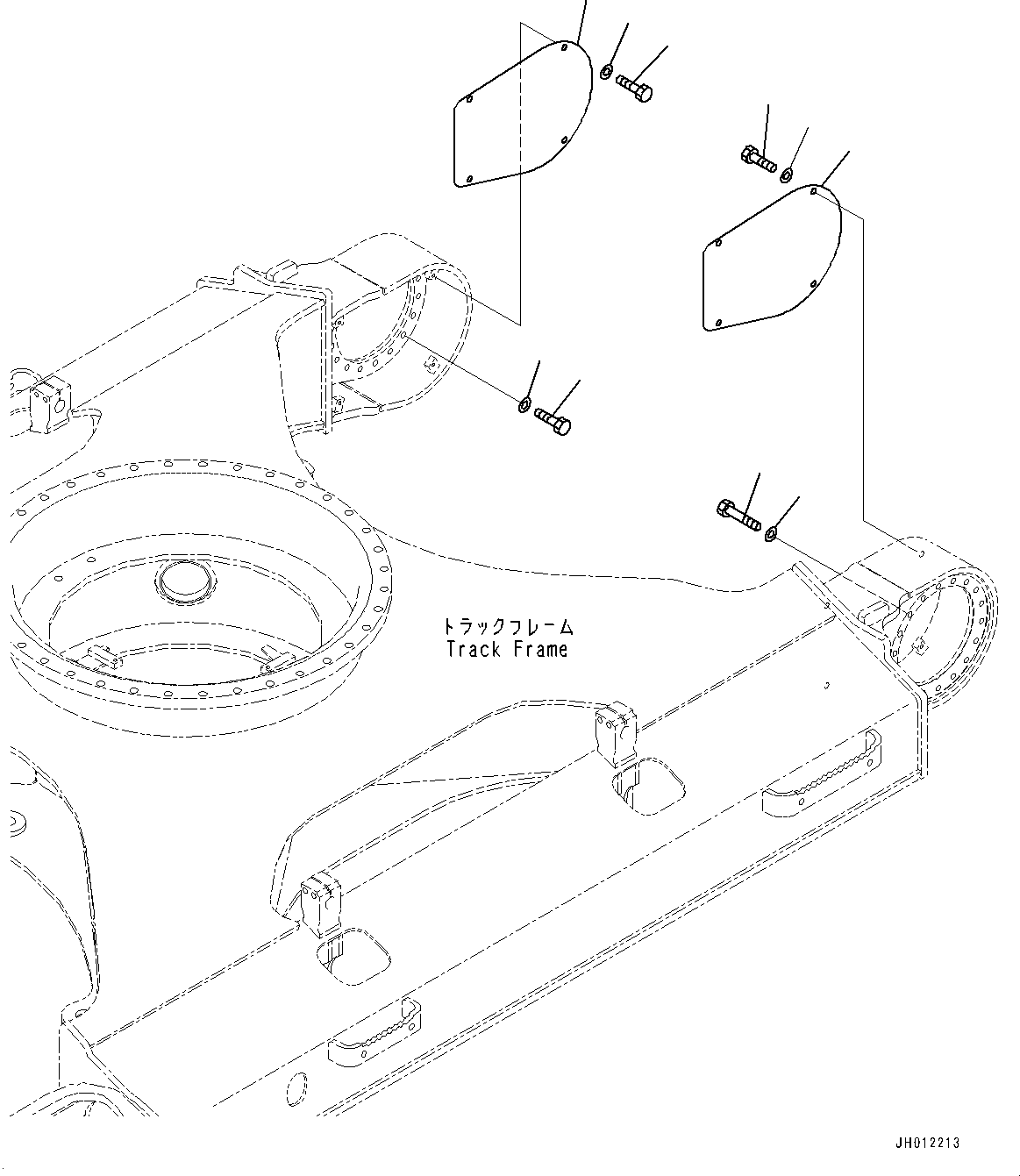 トラックフレーム
Track Frame

JH012213