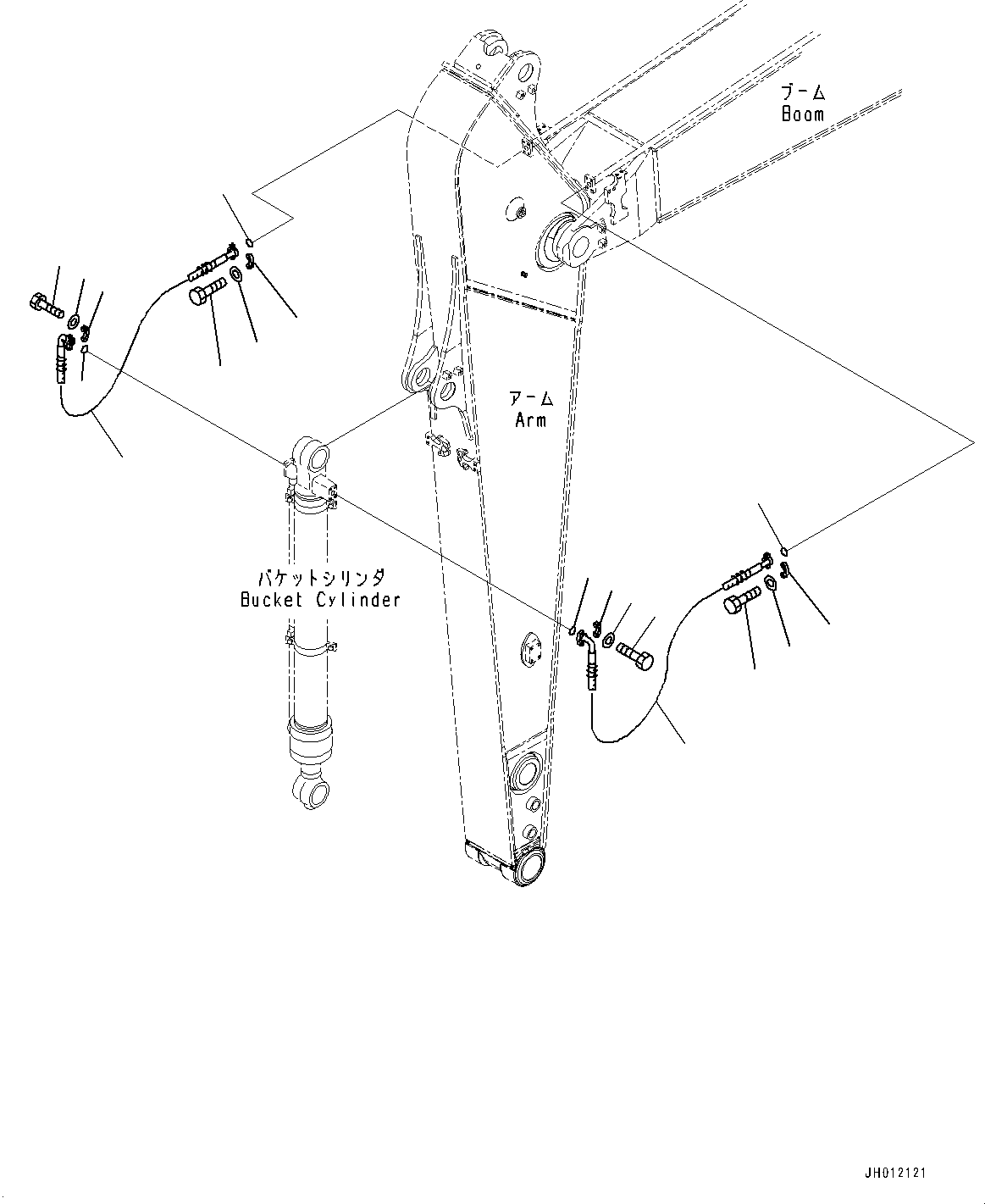 ブーム
Boom

アーム
Arm

バケットシリンダ
Bucket Cylinder

JH012121