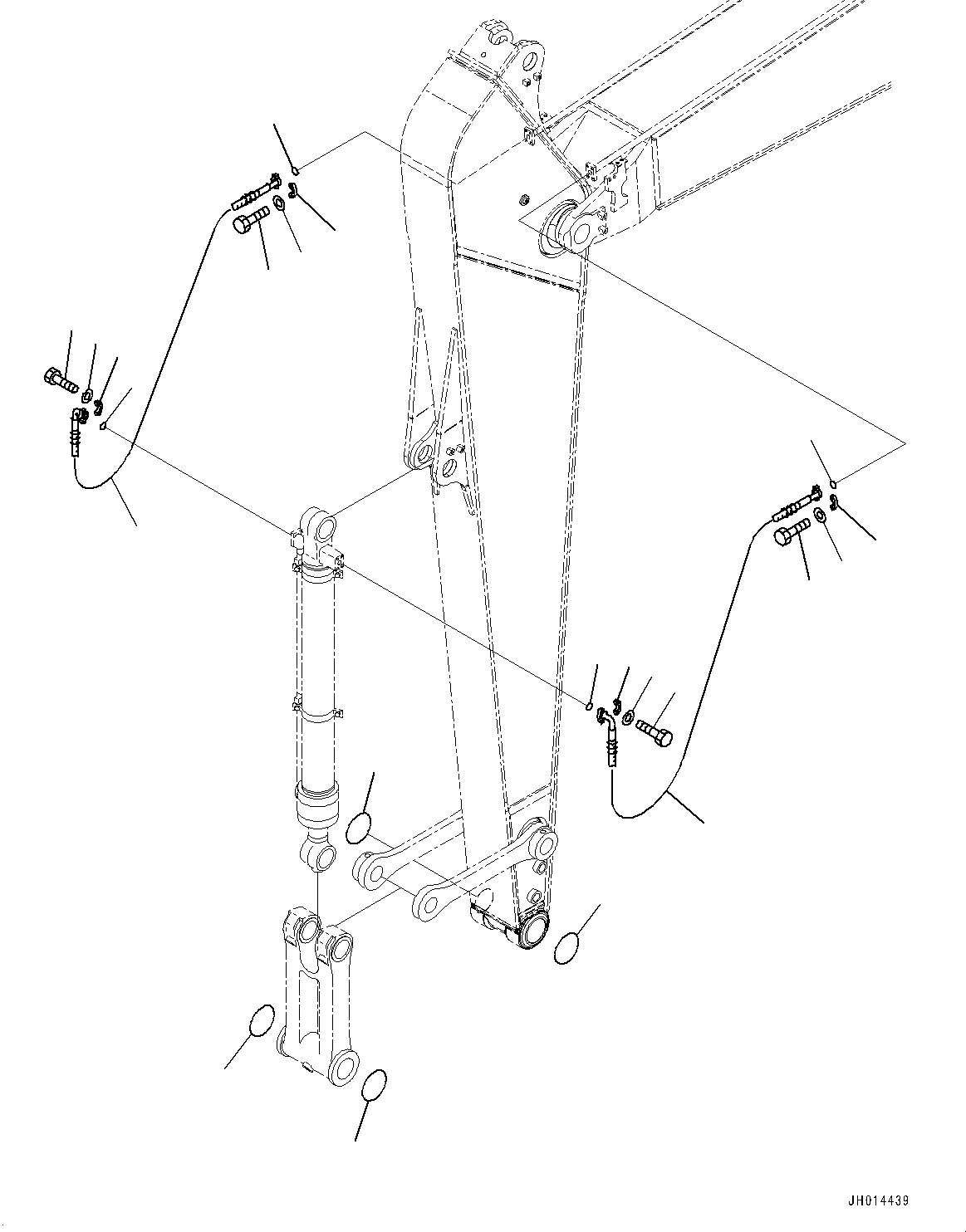 JH014439