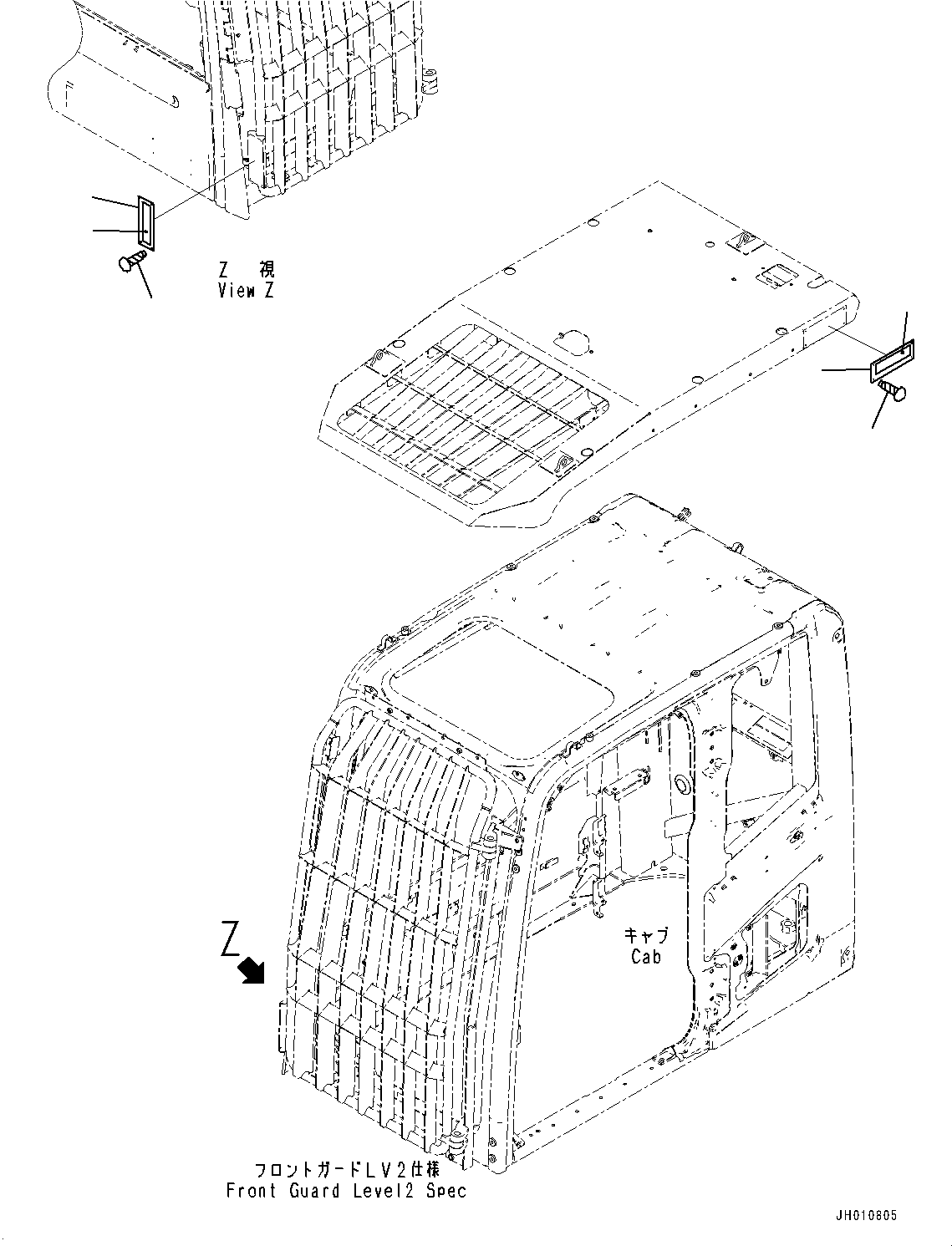 Z 視
View Z

Z

キャブ
Cab

フロントガードLV2仕様
Front Guard Level2 Spec

JH010805