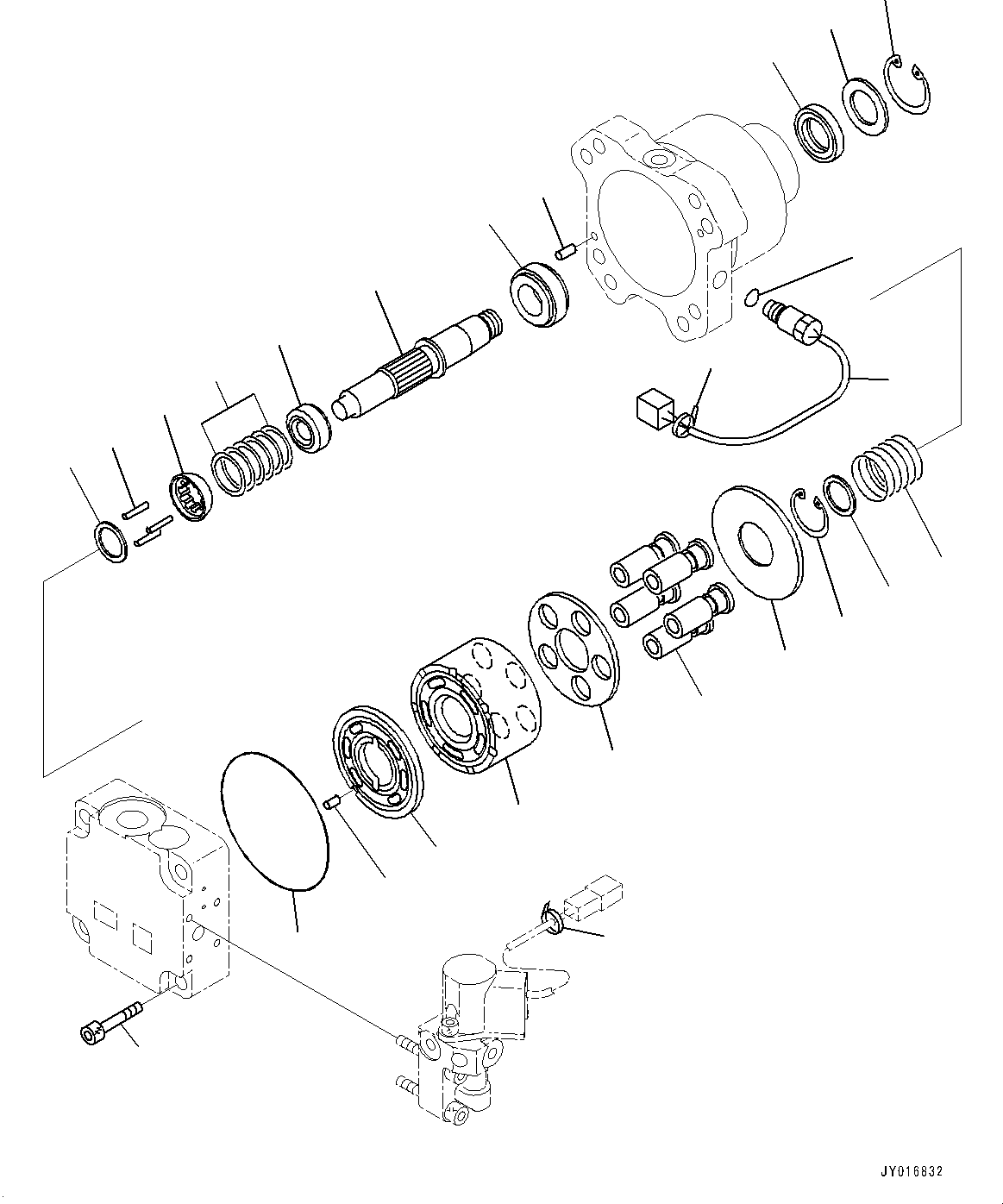 JY016832