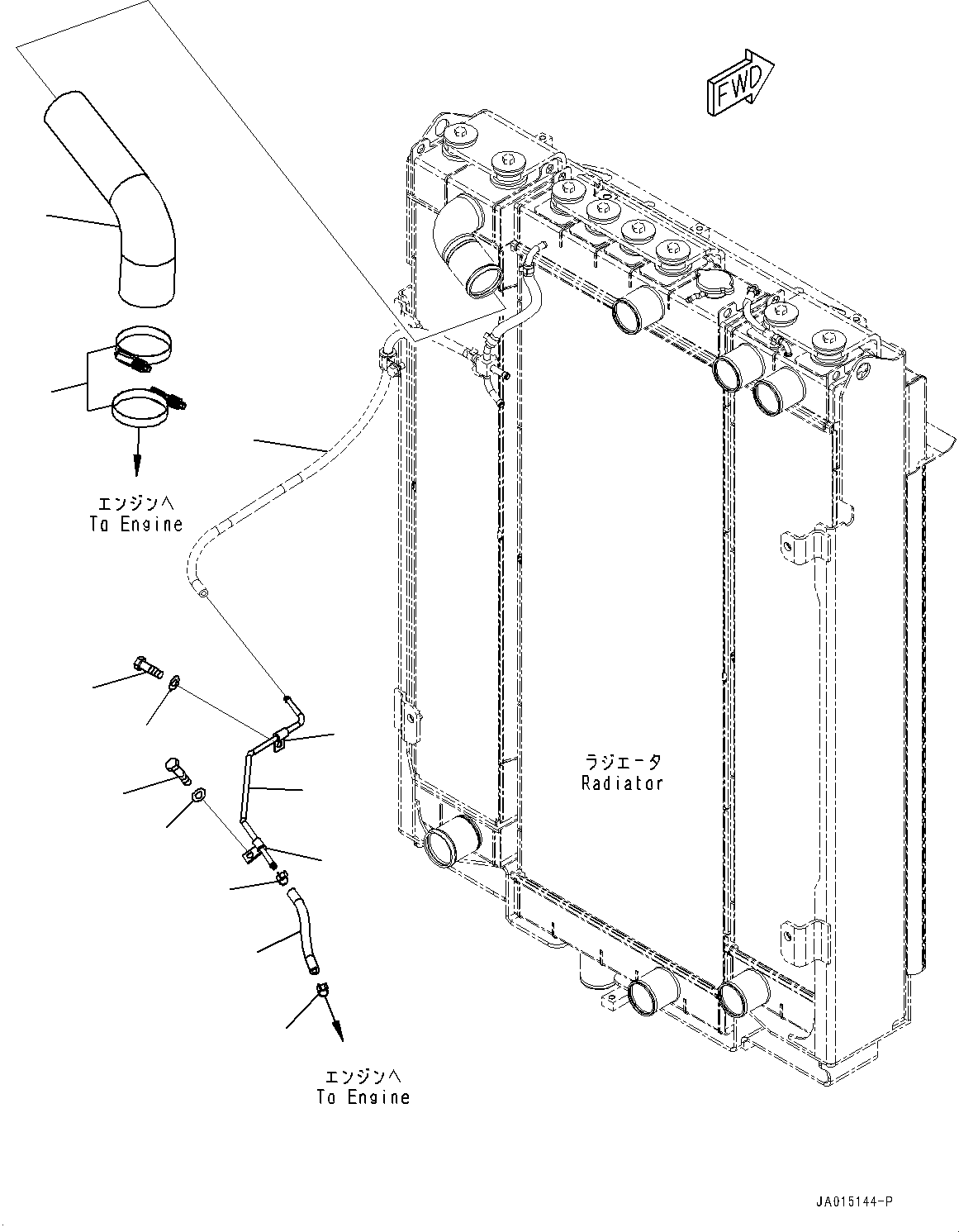 FWD

エンジンへ
To Engine

ラジエータ
Radiator

エンジンへ
To Engine

JA015144-P