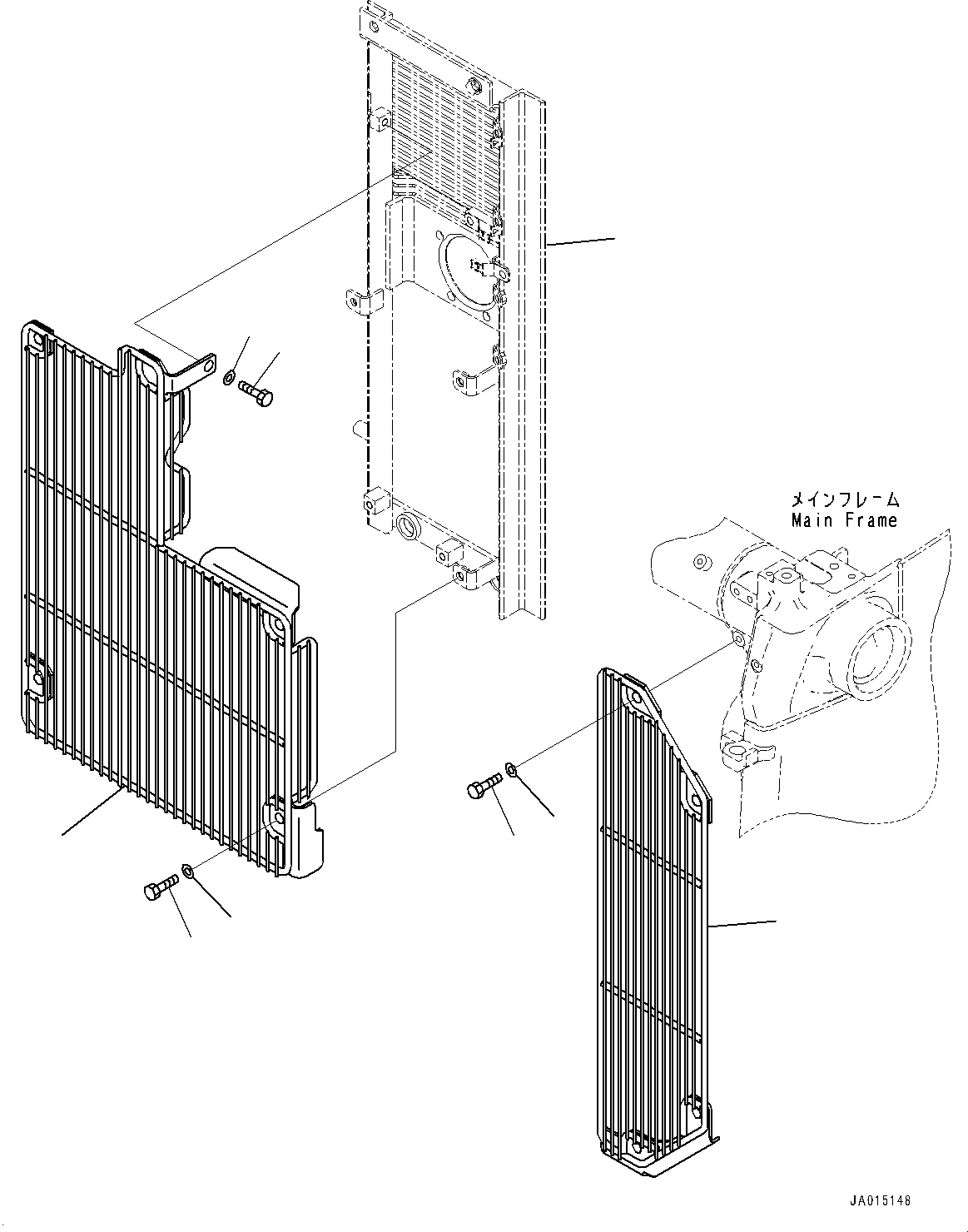 メインフレーム
Main Frame

JA015148