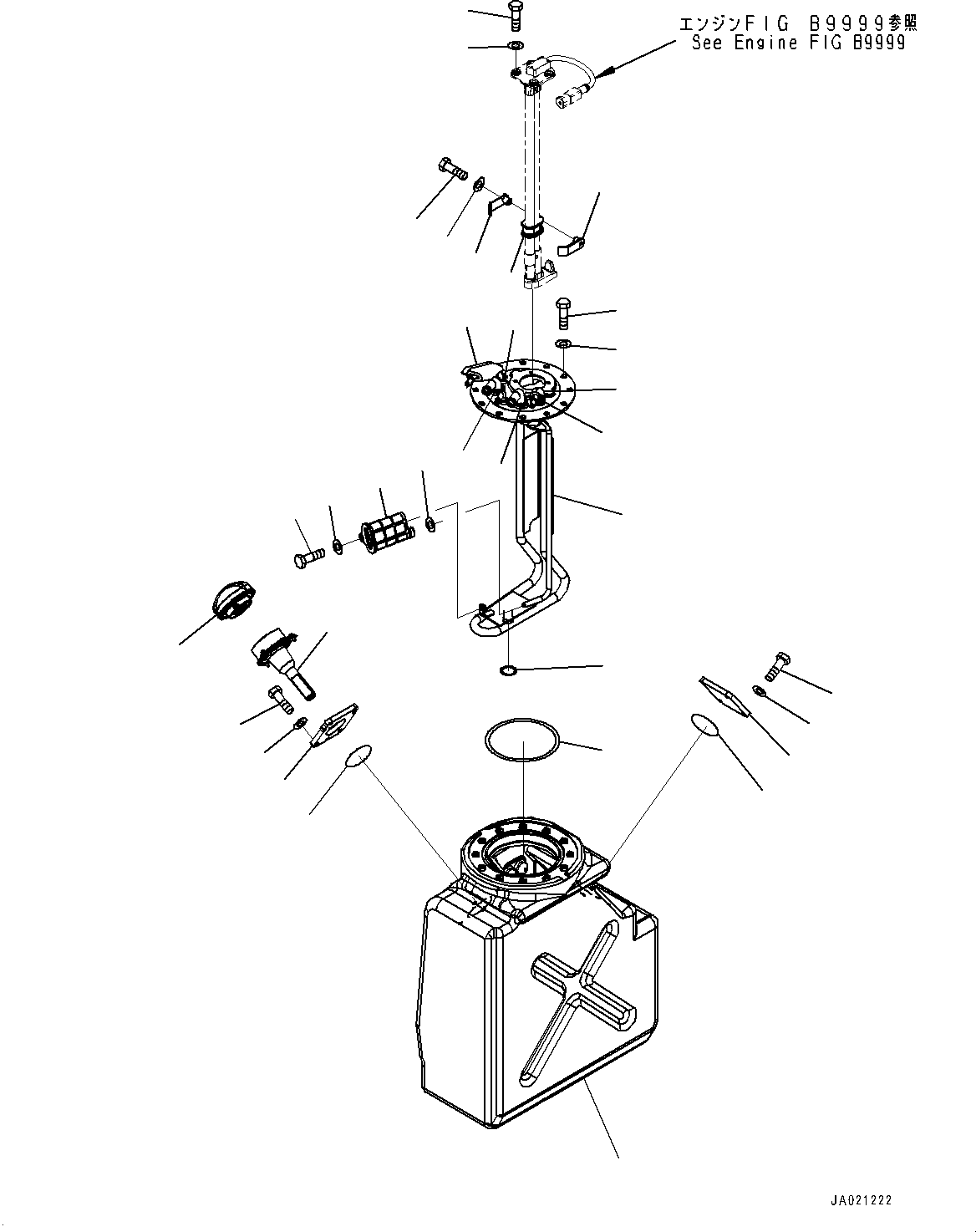 エンジンFIG B9999参照
See Engine FIG B9999

JA021222